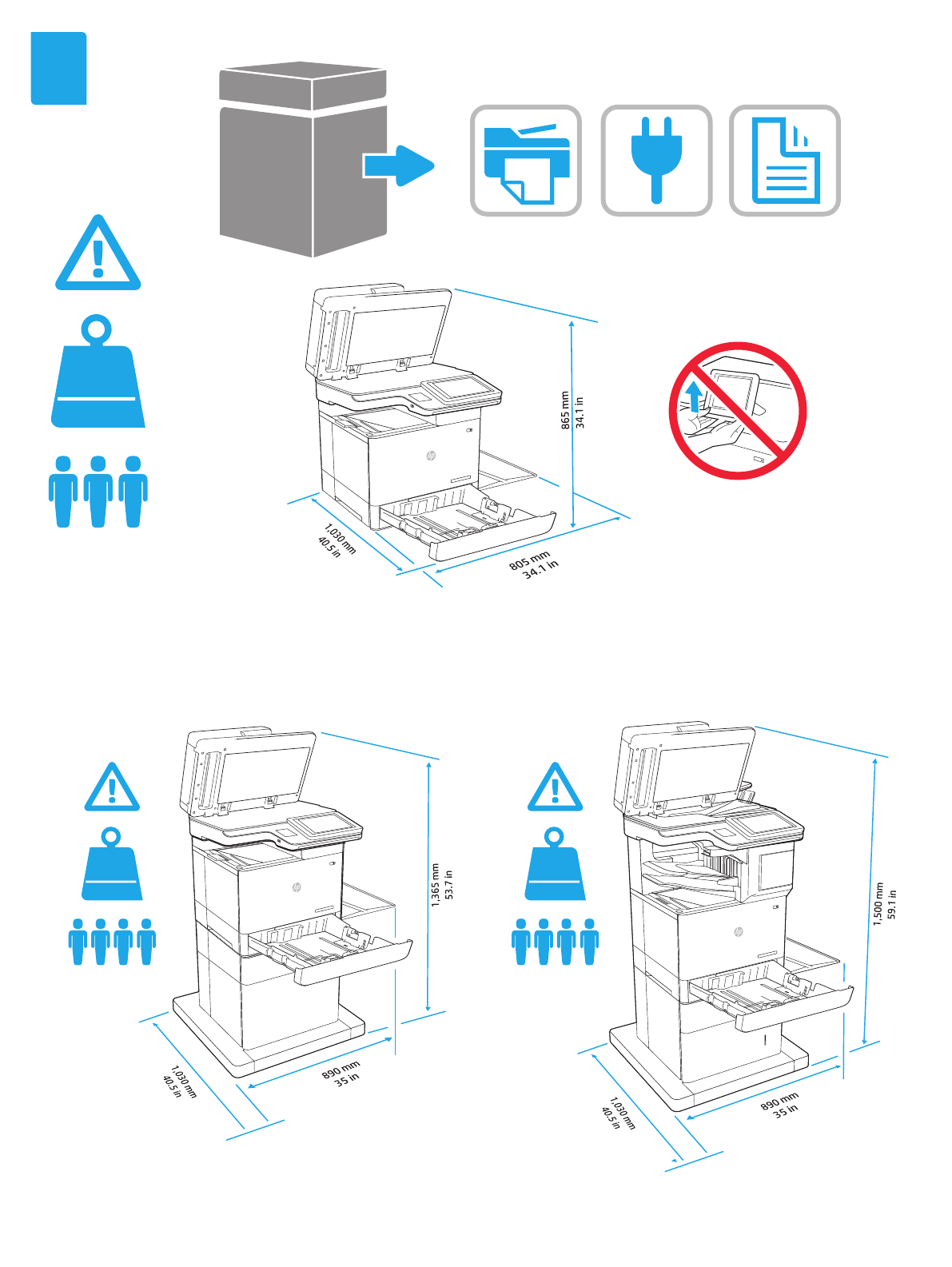 865 mm
34.1 in

1,030 mm
40.5 in

805 mm
34.1 in

1,365 mm
53.7 in

1,030 mm
40.5 in

890 mm
35 in

1,500 mm
59.1 in

1,030 mm
40.5 in

890 mm
35 in