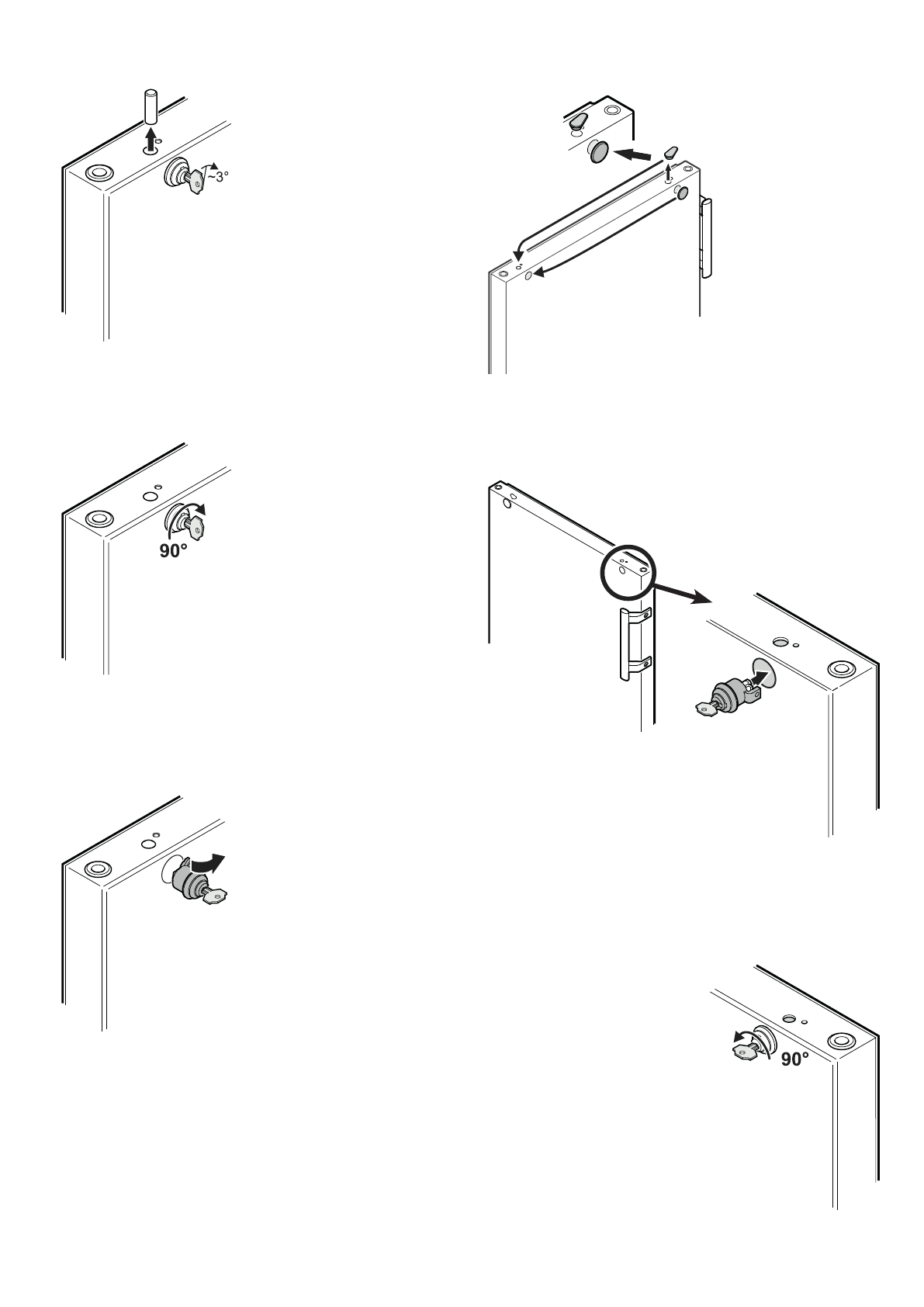 ~3°

90°

90°