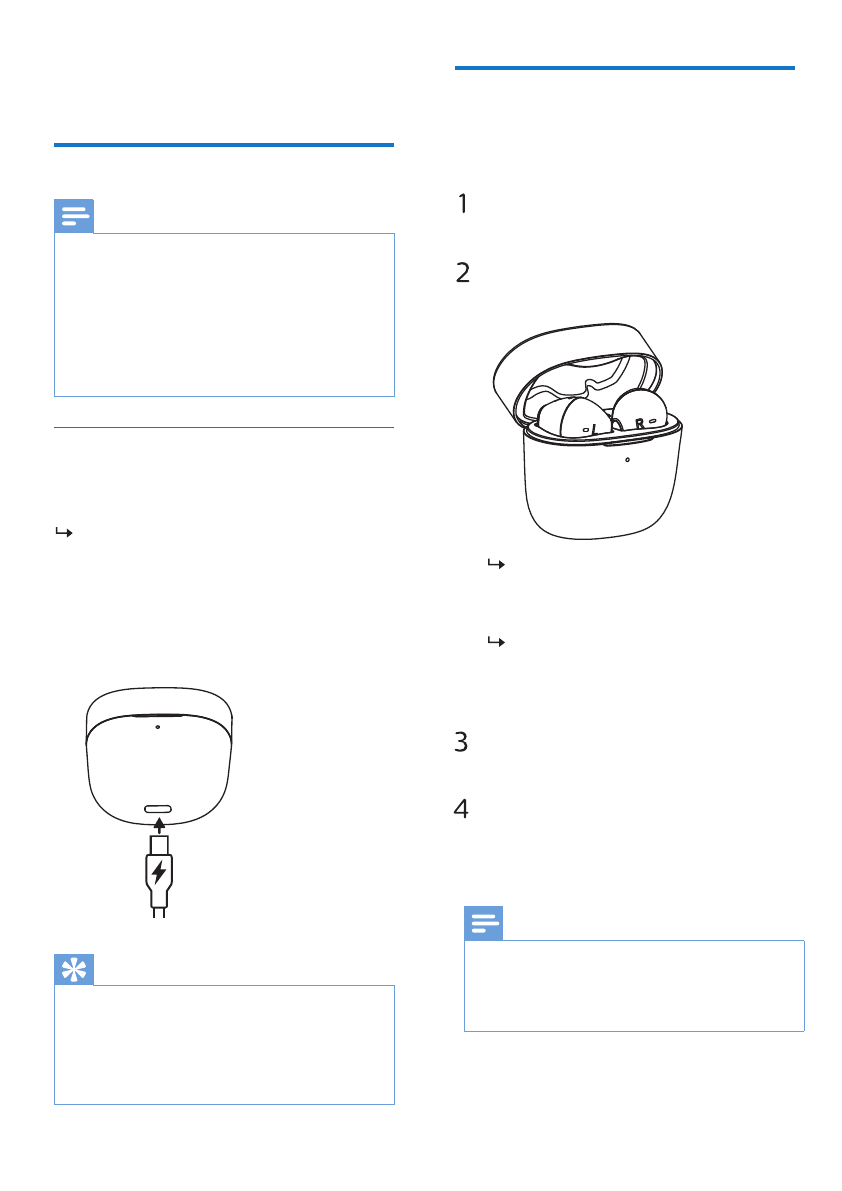 1

2

L

R

3

4