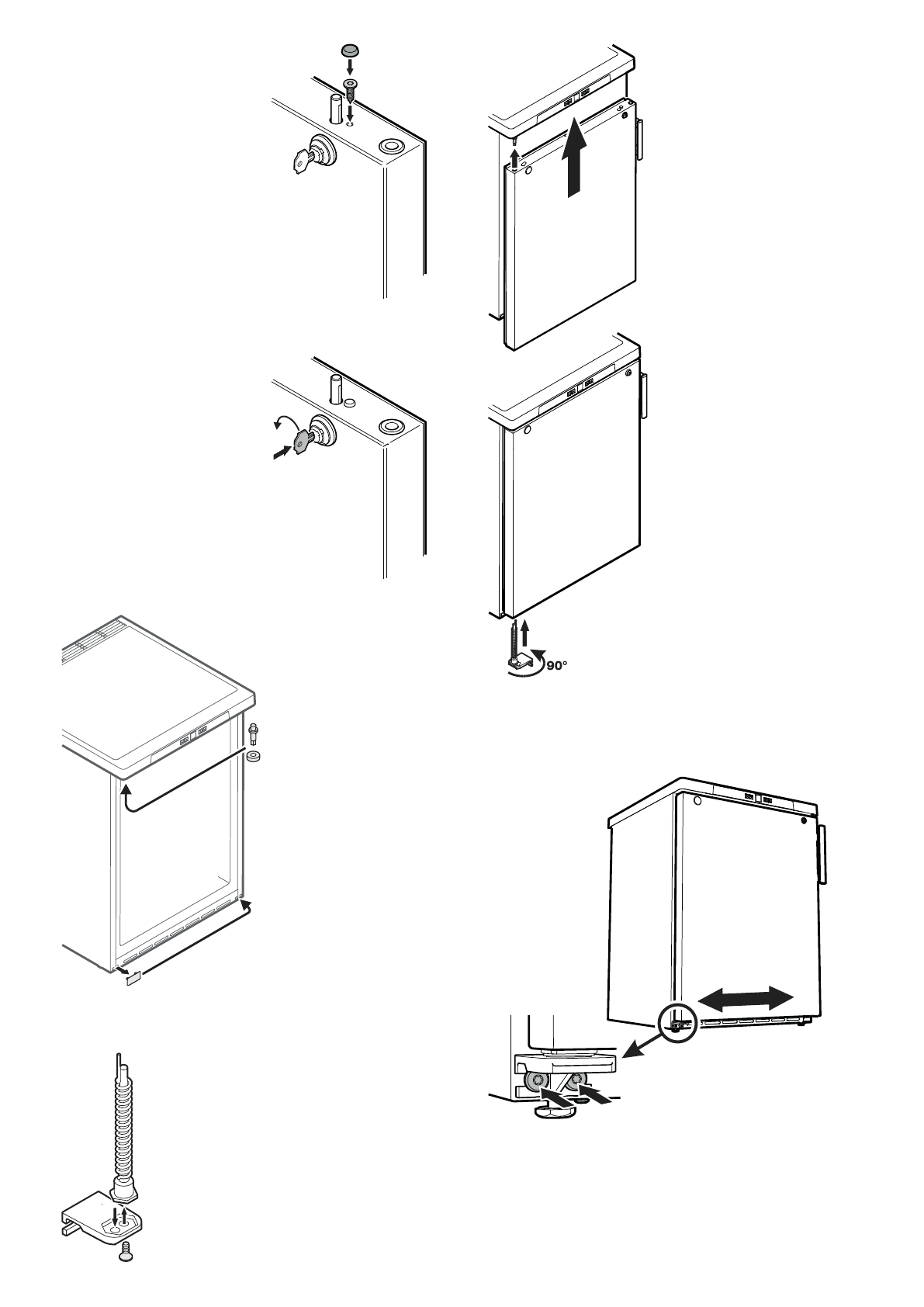 90°