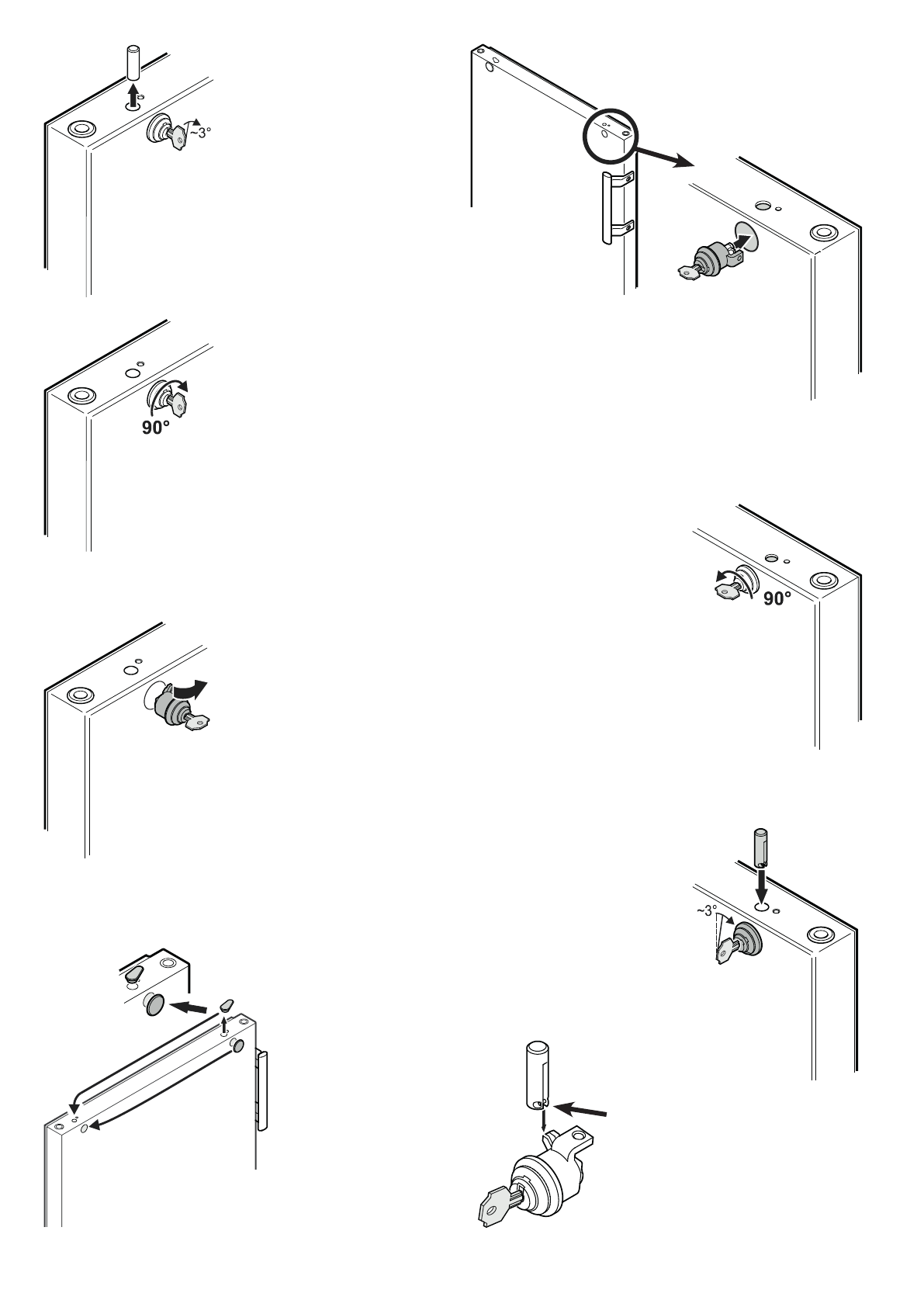 ~3°

90°

90°

~3°