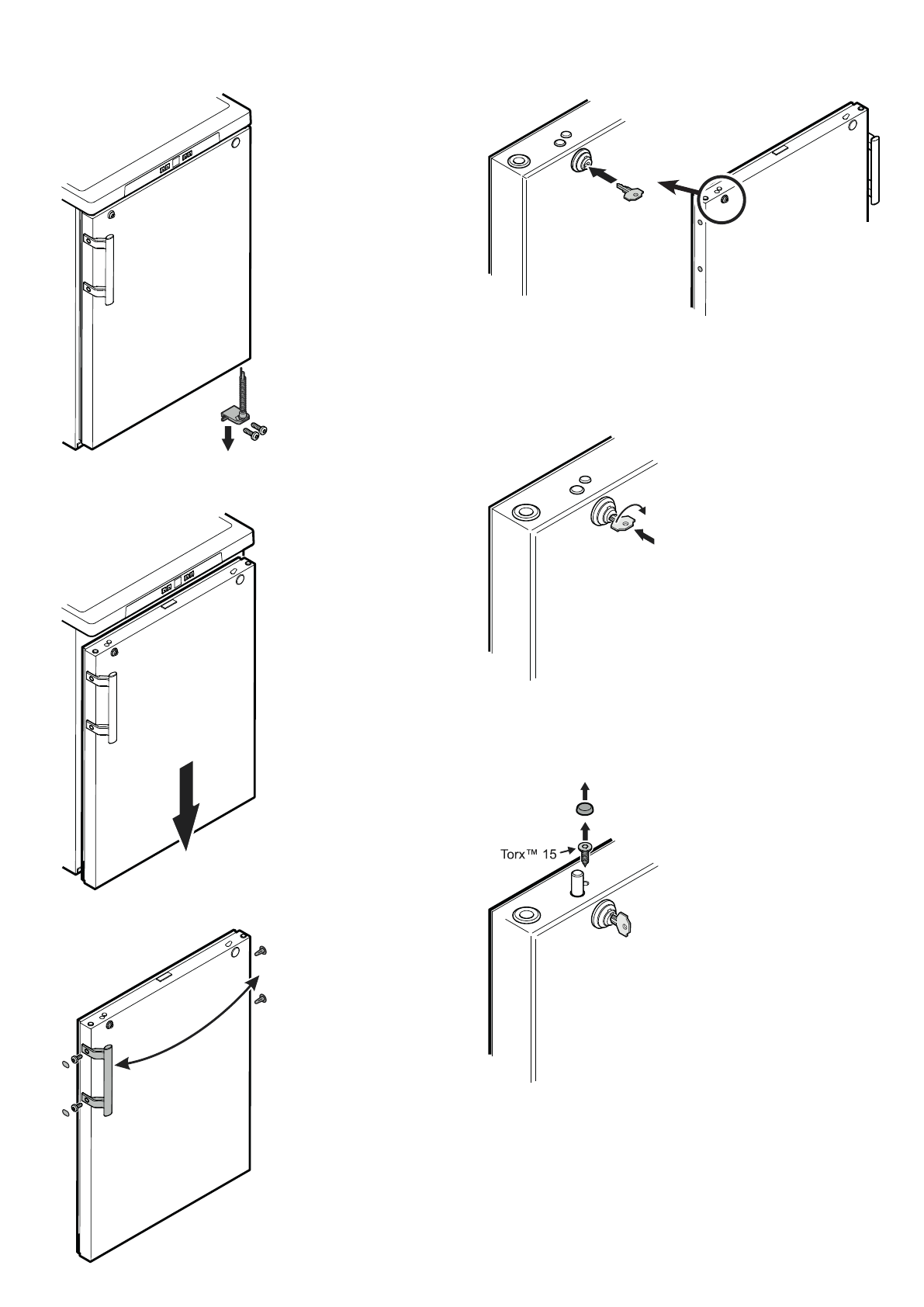 Torx™ 15