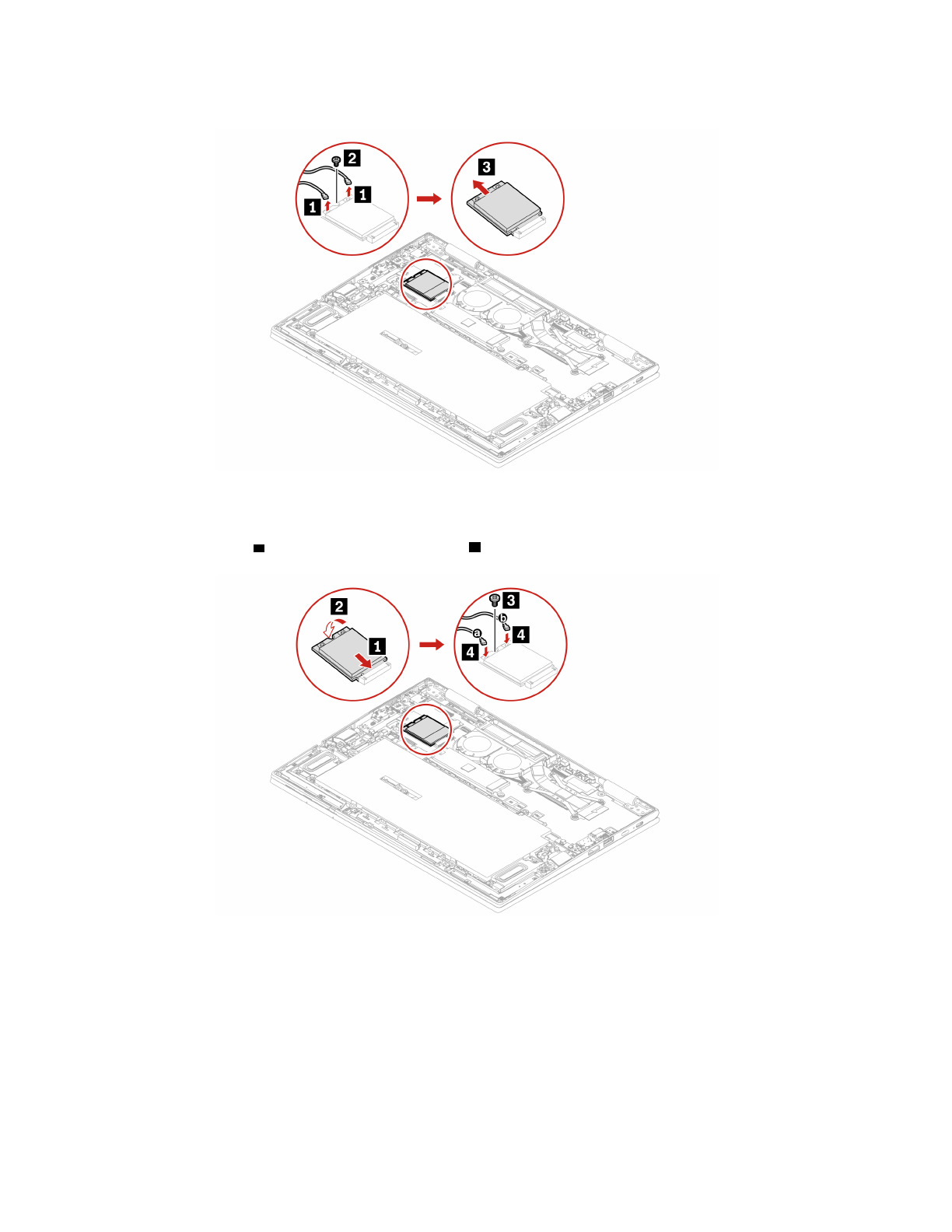 2
1
1
3

2
1
3
a
b
4
4