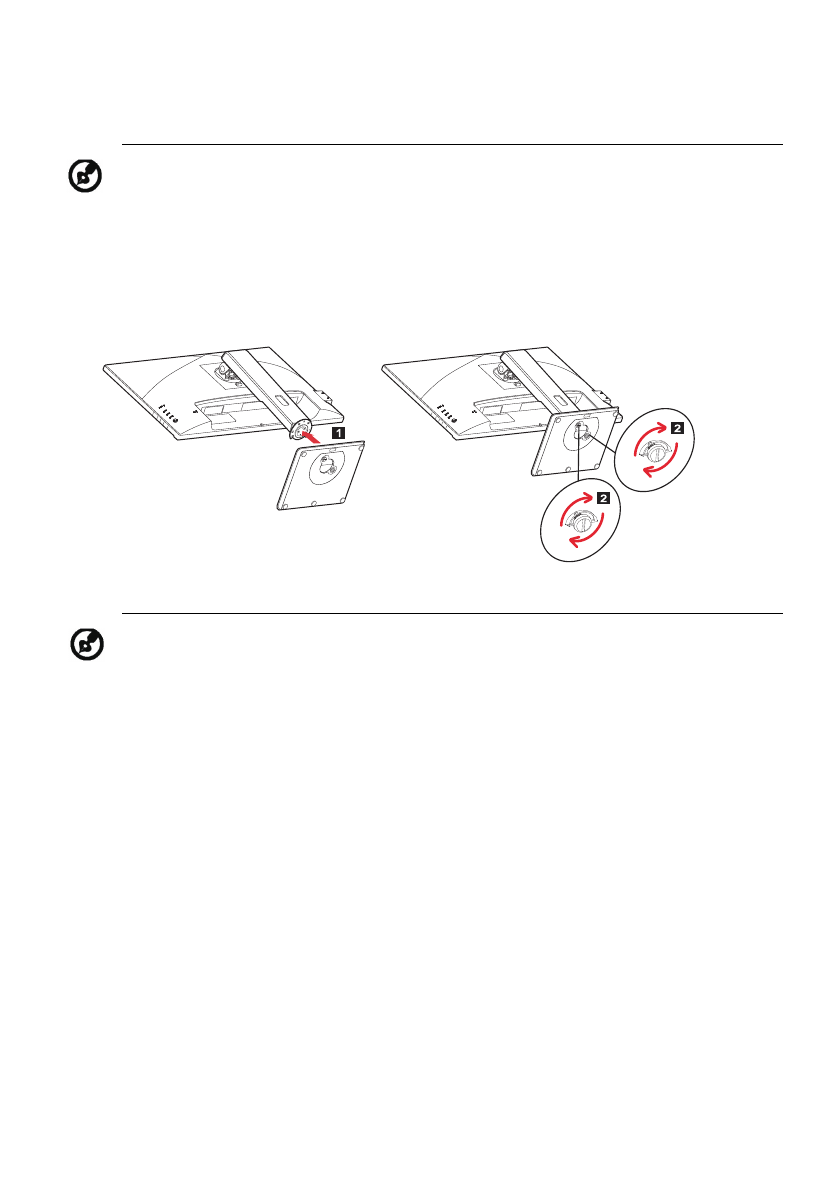 1

2

2