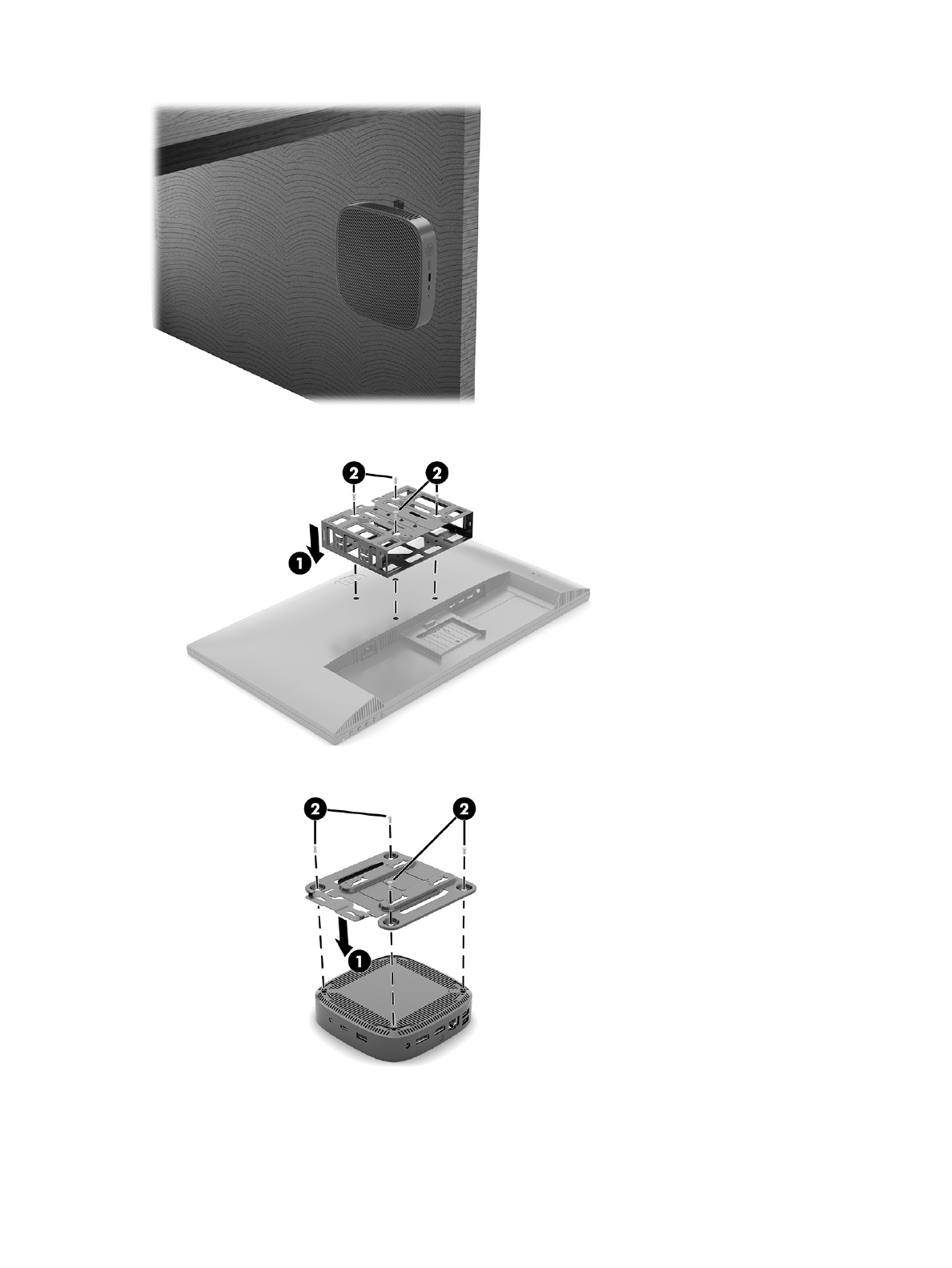 2
2
1

2
2
1