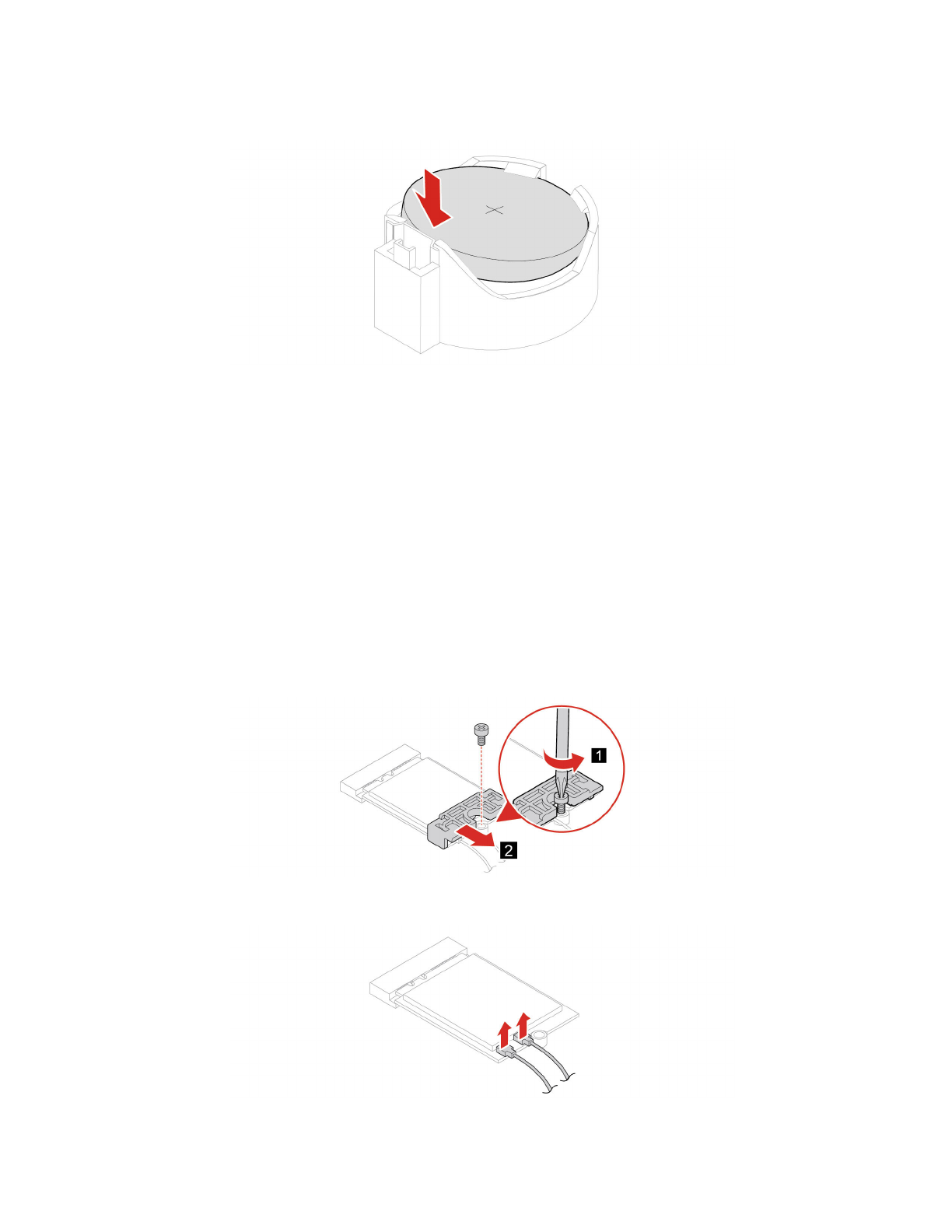 1

2