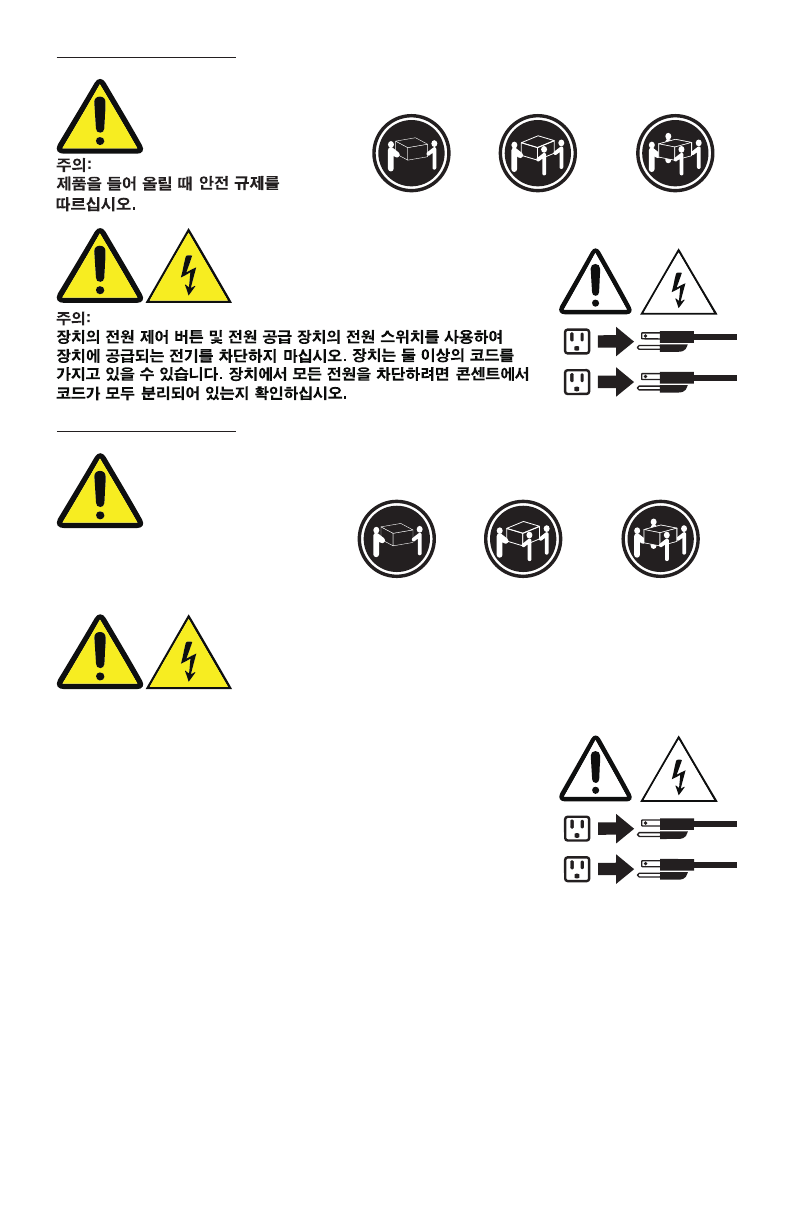 주의:
제품을 들어 올릴 때 안전 규제를 따르십시오.

주의:
장치의 전원 제어 버튼 및 전원 공급 장치의 전원 스위치를 사용하여 장치에 공급되는 전기를 차단하지 마십시오. 장치는 둘 이상의 코드를 가지고 있을 수 있습니다. 장치에서 모든 전원을 차단하려면 콘센트에서 코드가 모두 분리되어 있는지 확인하십시오.