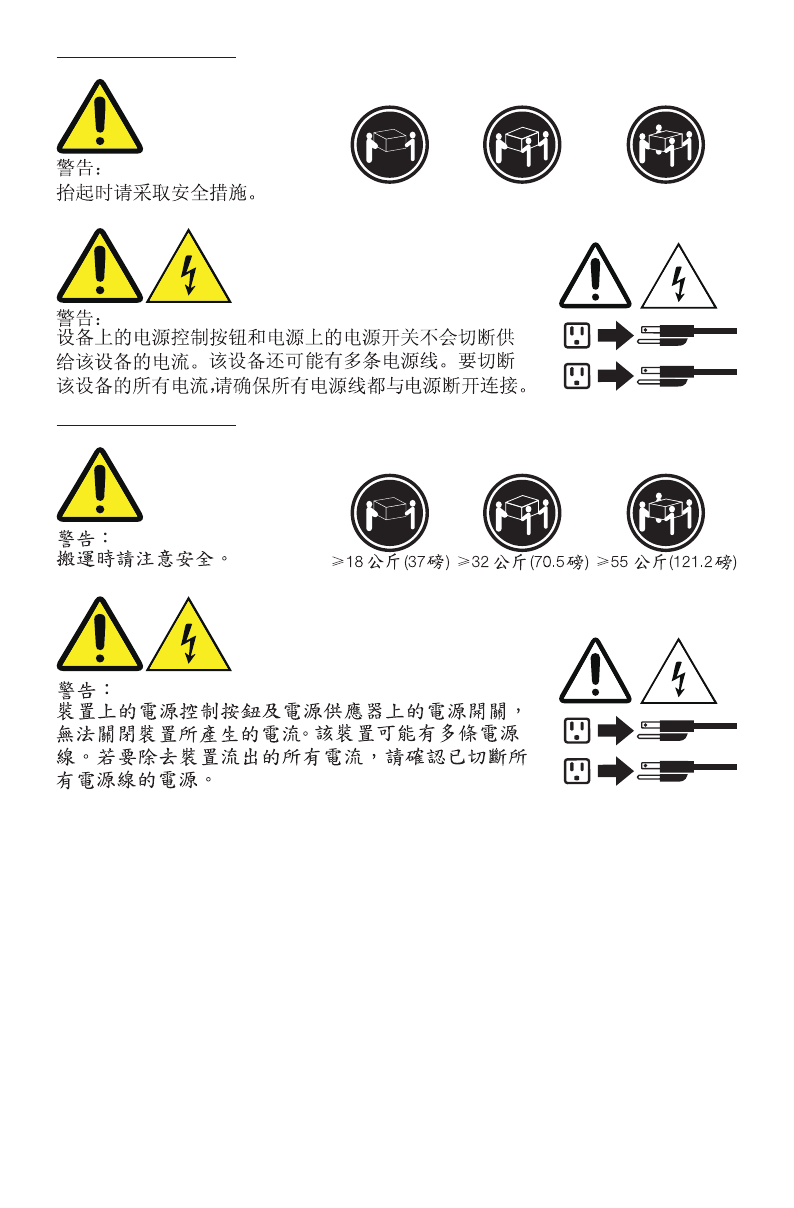 警告：
抬起时请采取安全措施。

警告：
设备上的电源控制按钮和电源上的电源开关不会切断供给该设备的电流。该设备还可能有多条电源线。要切断该设备的所有电流，请确保所有电源线都与电源断开连接。

警告：
搬運時請注意安全。

≥18 公斤 (37磅) ≥32 公斤 (70.5磅) ≥55 公斤 (121.2磅)

警告：
裝置上的電源控制按鈕及電源供應器上的電源開關，無法關閉裝置所產生的電流。該裝置可能有多條電源線。若要除去裝置流出的所有電流，請確認已切斷所有電源線的電源。