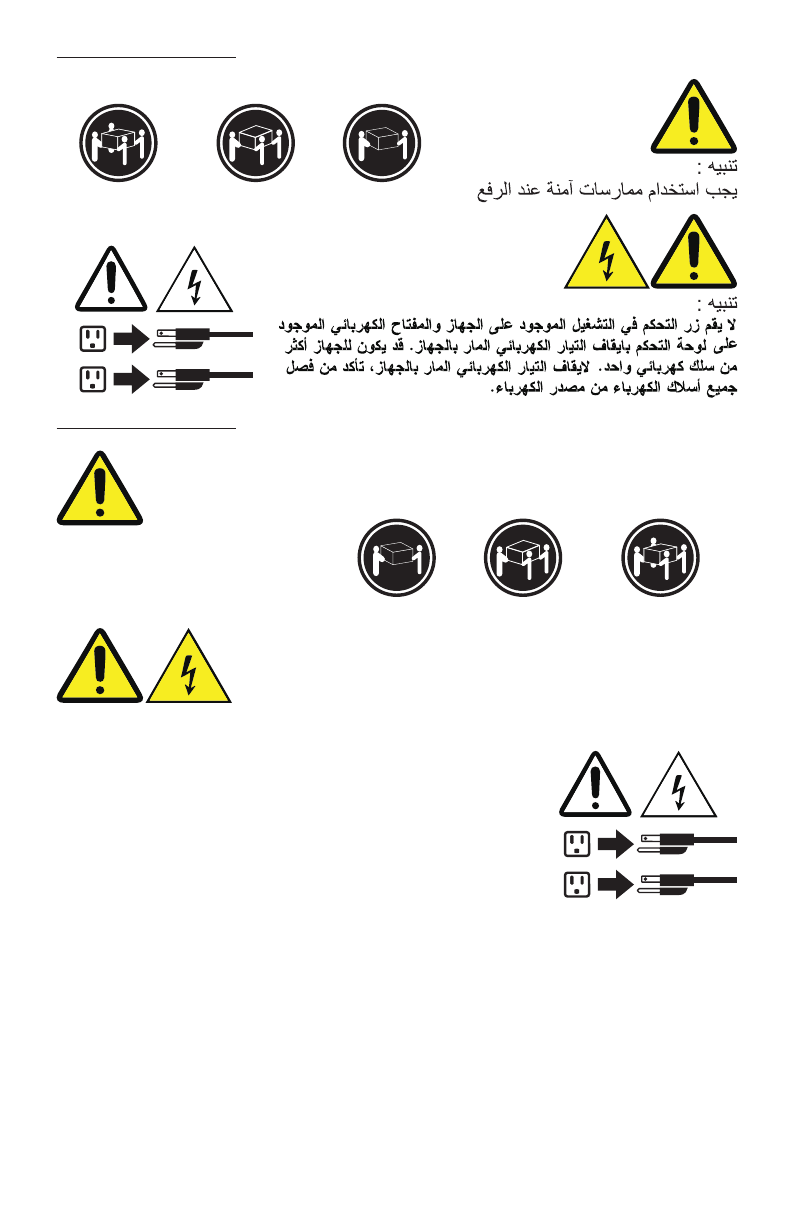 تنبيه :
يجب استخدام ممارسات آمنة عند الرفع

تنبيه :
لا يقم زر التحكم في التشغيل الموجود على الجهاز والمفتاح الكهربائي الموجود على لوحة التحكم بايقاف التيار الكهربائي المار بالجهاز. قد يكون للجهاز أكثر من سلك كهربائي واحد. لايقاف التيار الكهربائي المار بالجهاز، تأكد من فصل جميع أسلاك الكهرباء من مصدر الكهرباء.