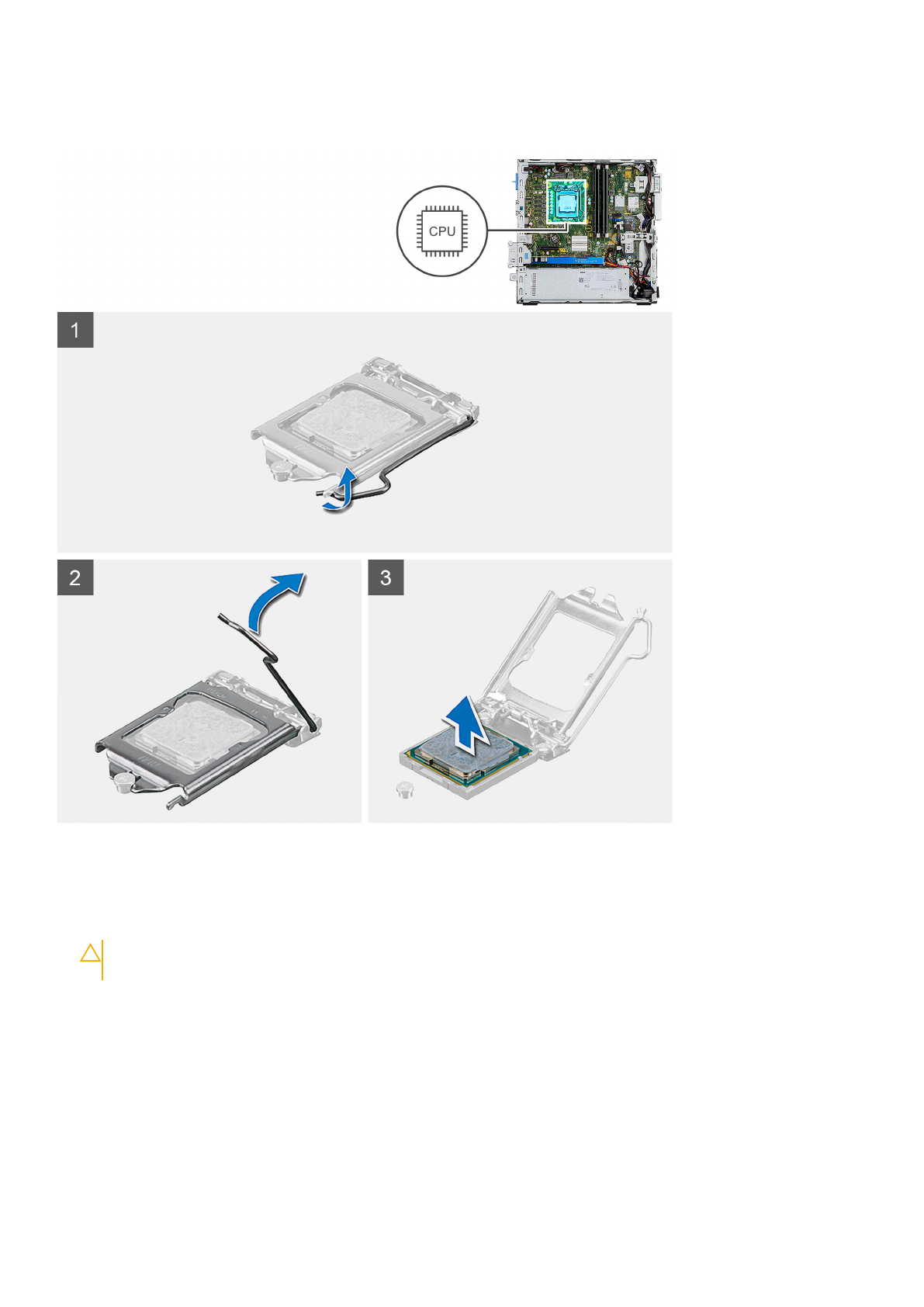 CPU

1

2

3