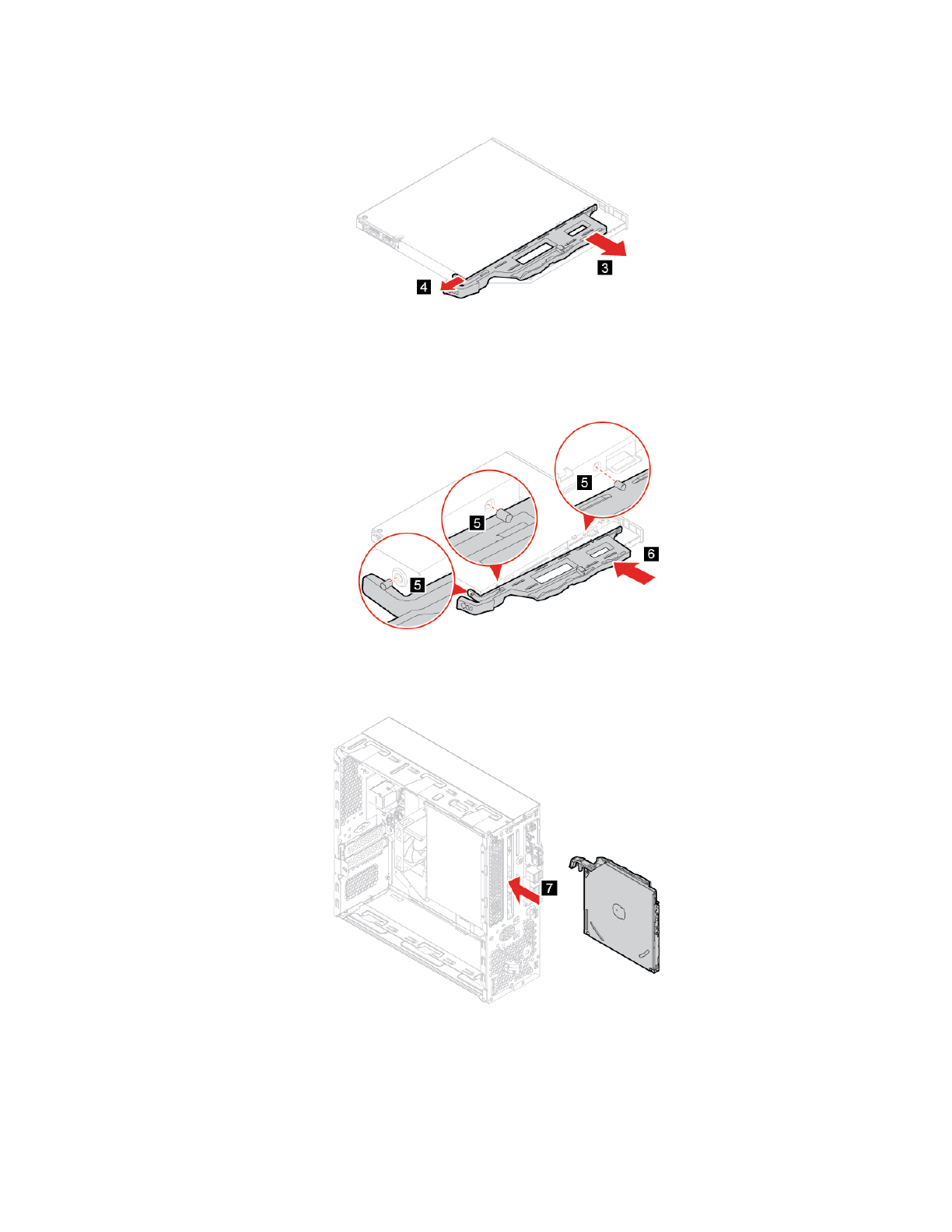 4

3

5

5

5

6

7