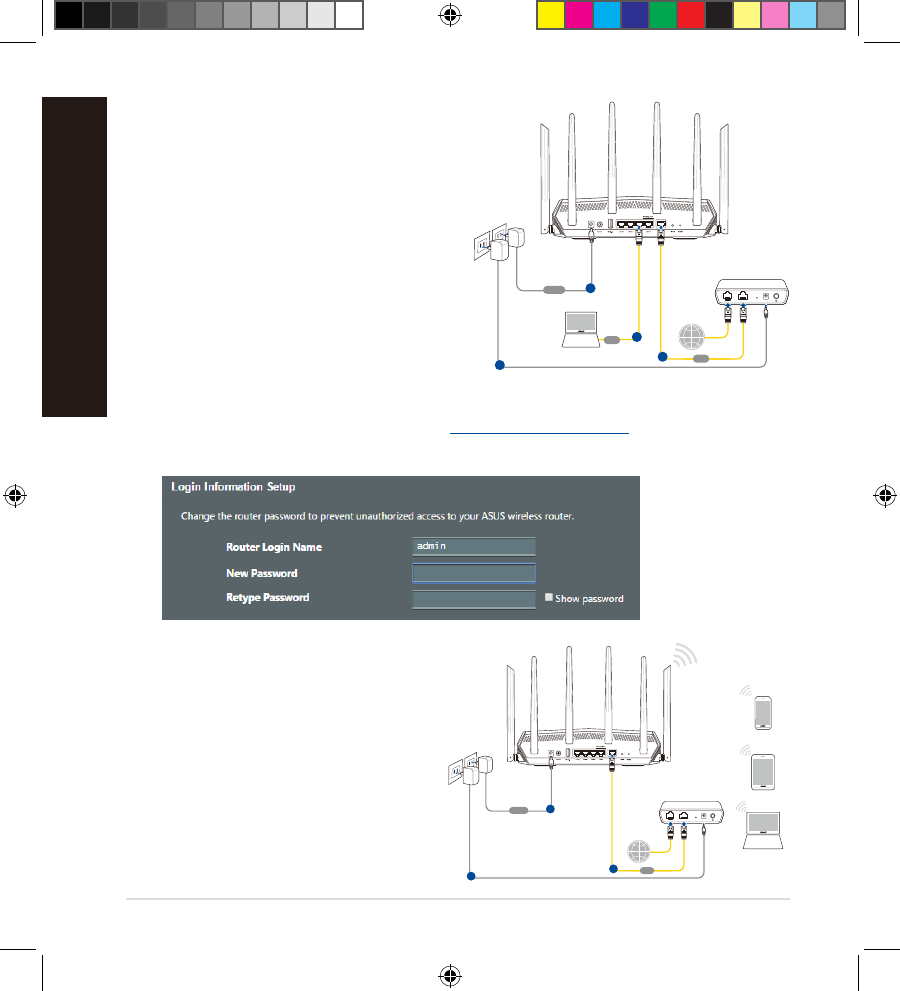 Login Information Setup

Change the router password to prevent unauthorized access to your ASUS wireless router.

Router Login Name admin

New Password

Retype Password

Show password