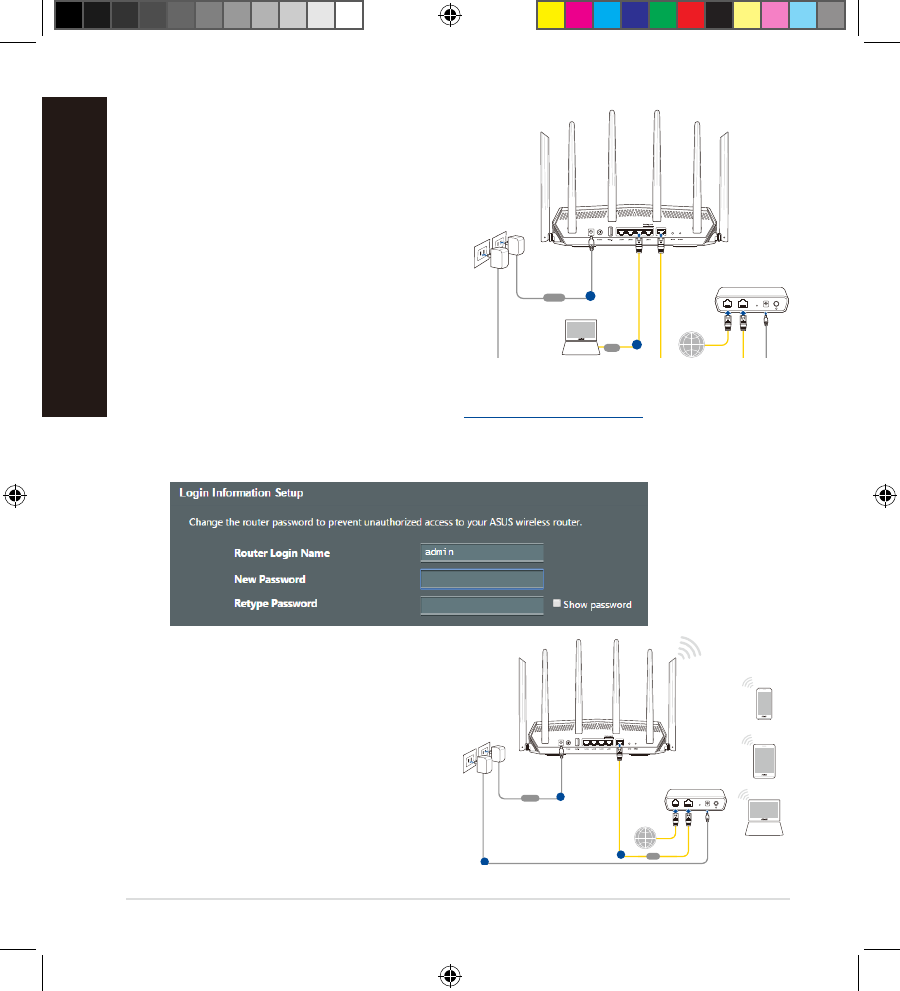 Login Information Setup

Change the router password to prevent unauthorized access to your ASUS wireless router.

Router Login Name admin

New Password

Retype Password

Show password