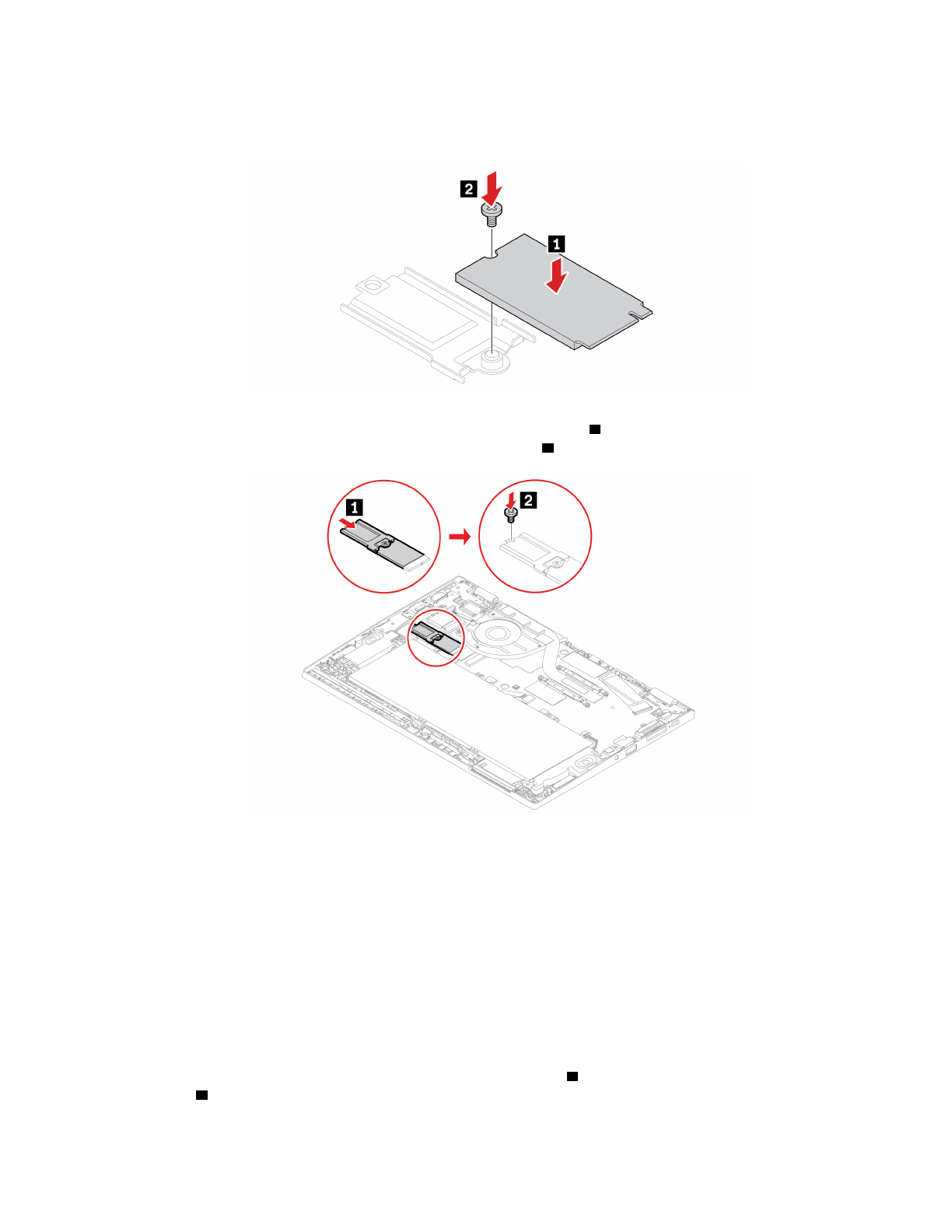 2

1

1

2