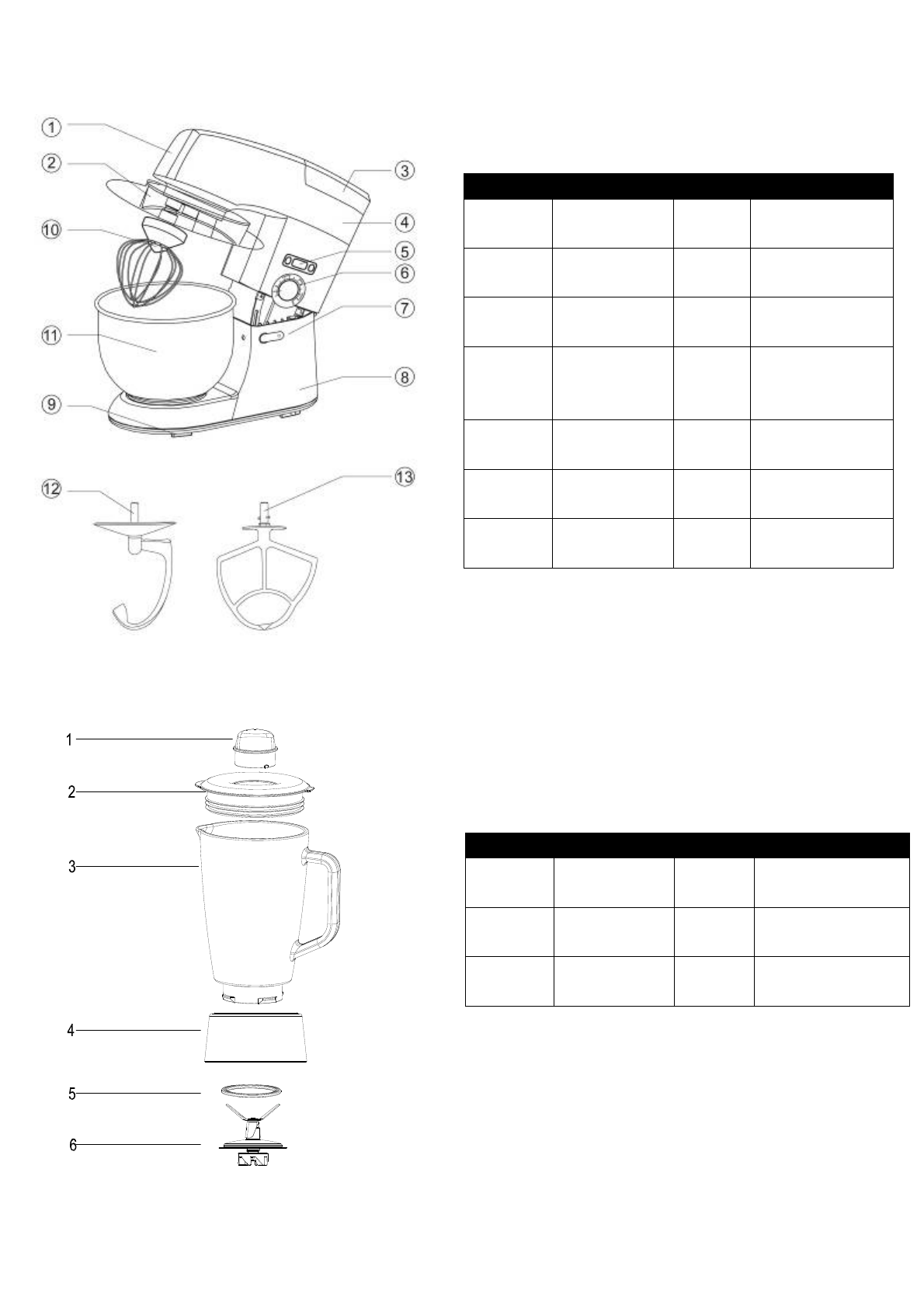 1
2
3
4
5
6
7
8
9
10
11
12
13

1
2
3
4
5
6