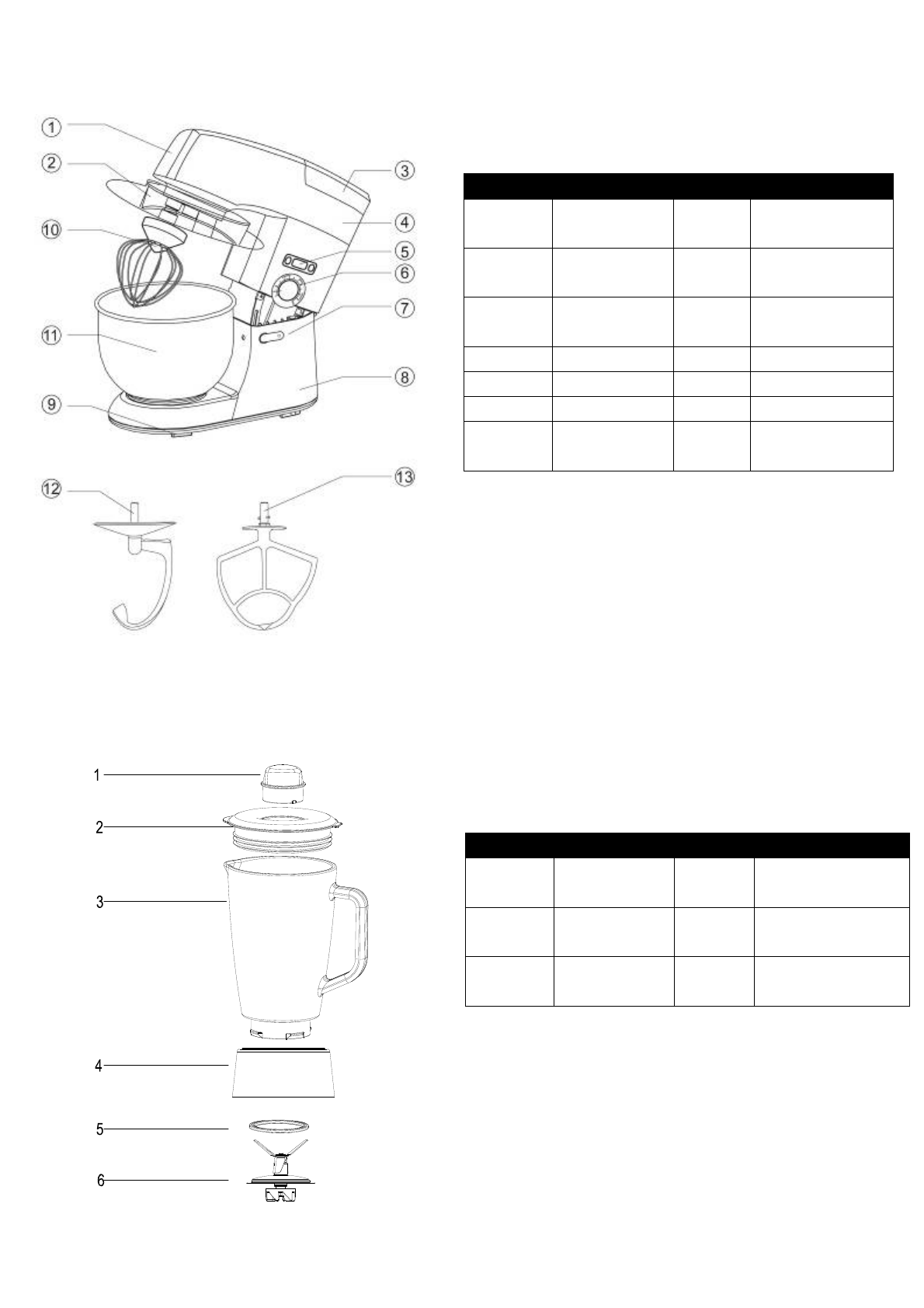 1
2
10
11
9
3
4
5
6
7
8
12
13

1
2
3
4
5
6