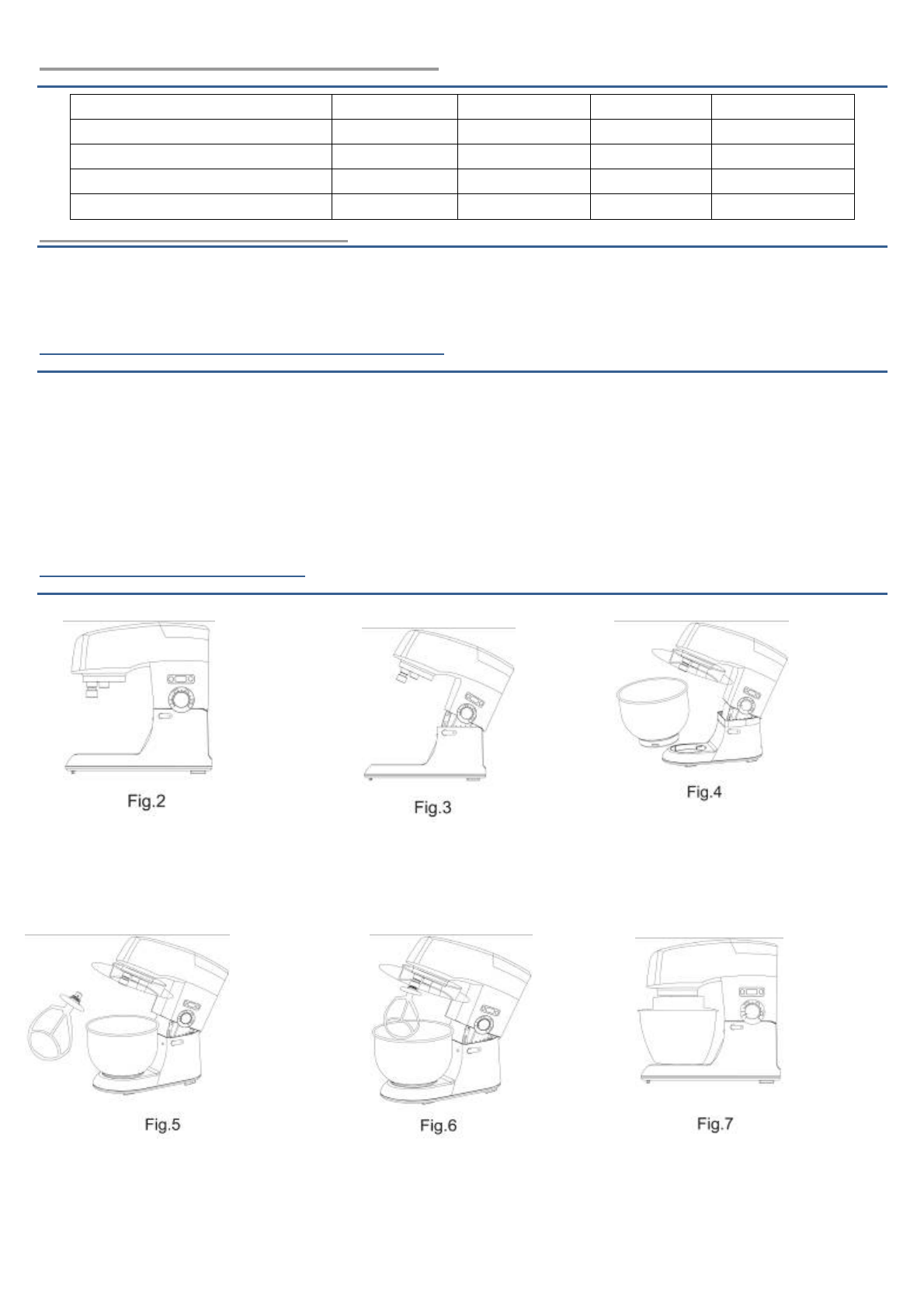 Fig.2

Fig.3

Fig.4

Fig.5

Fig.6

Fig.7