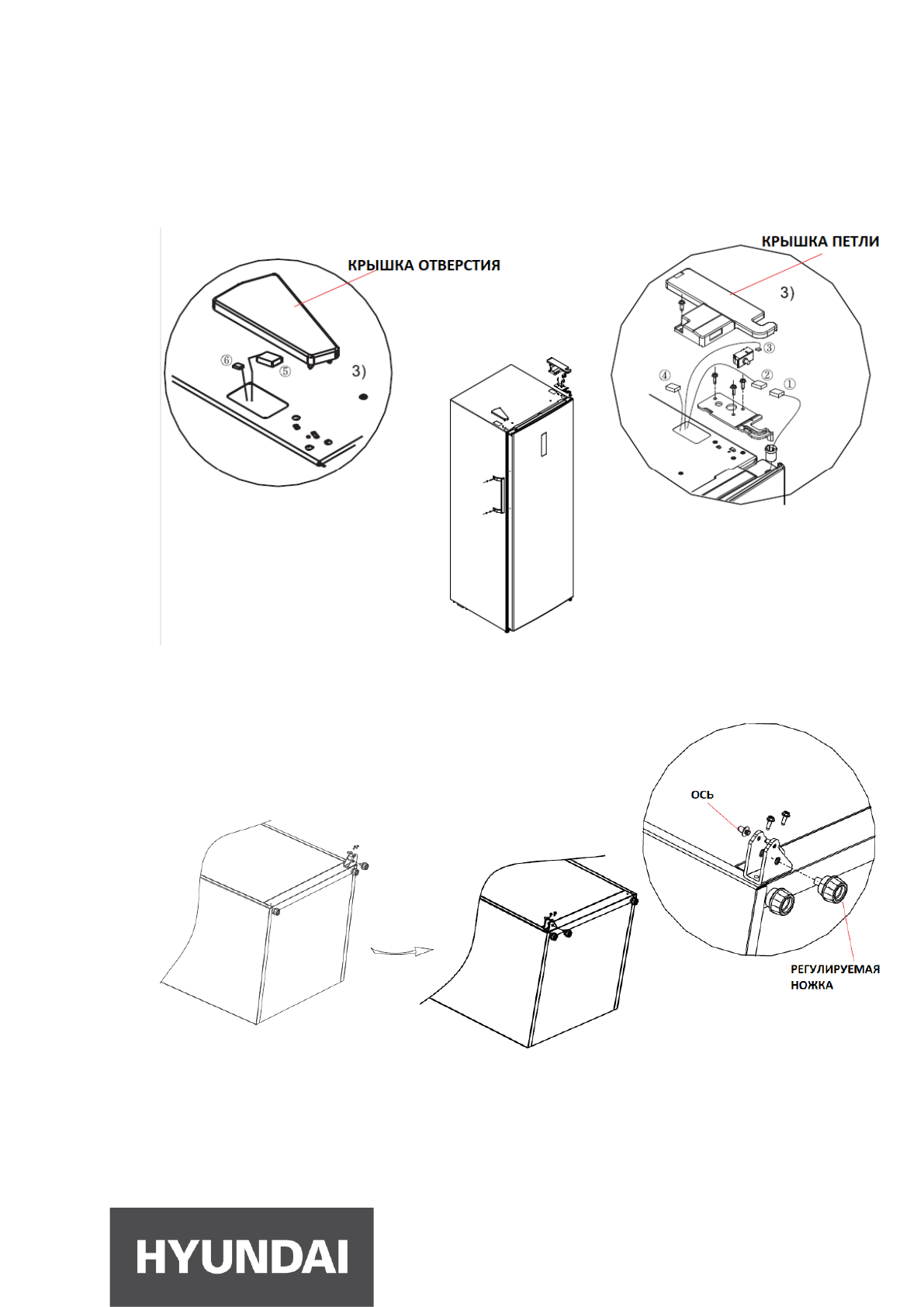 КРЫШКА ОТВЕРСТИЯ

⑥ ⑤ 3)

КРЫШКА ПЕТЛИ

3)

③ ④ ② ①

ОСЬ

РЕГУЛИРУЕМАЯ НОЖКА

HYUNDAI