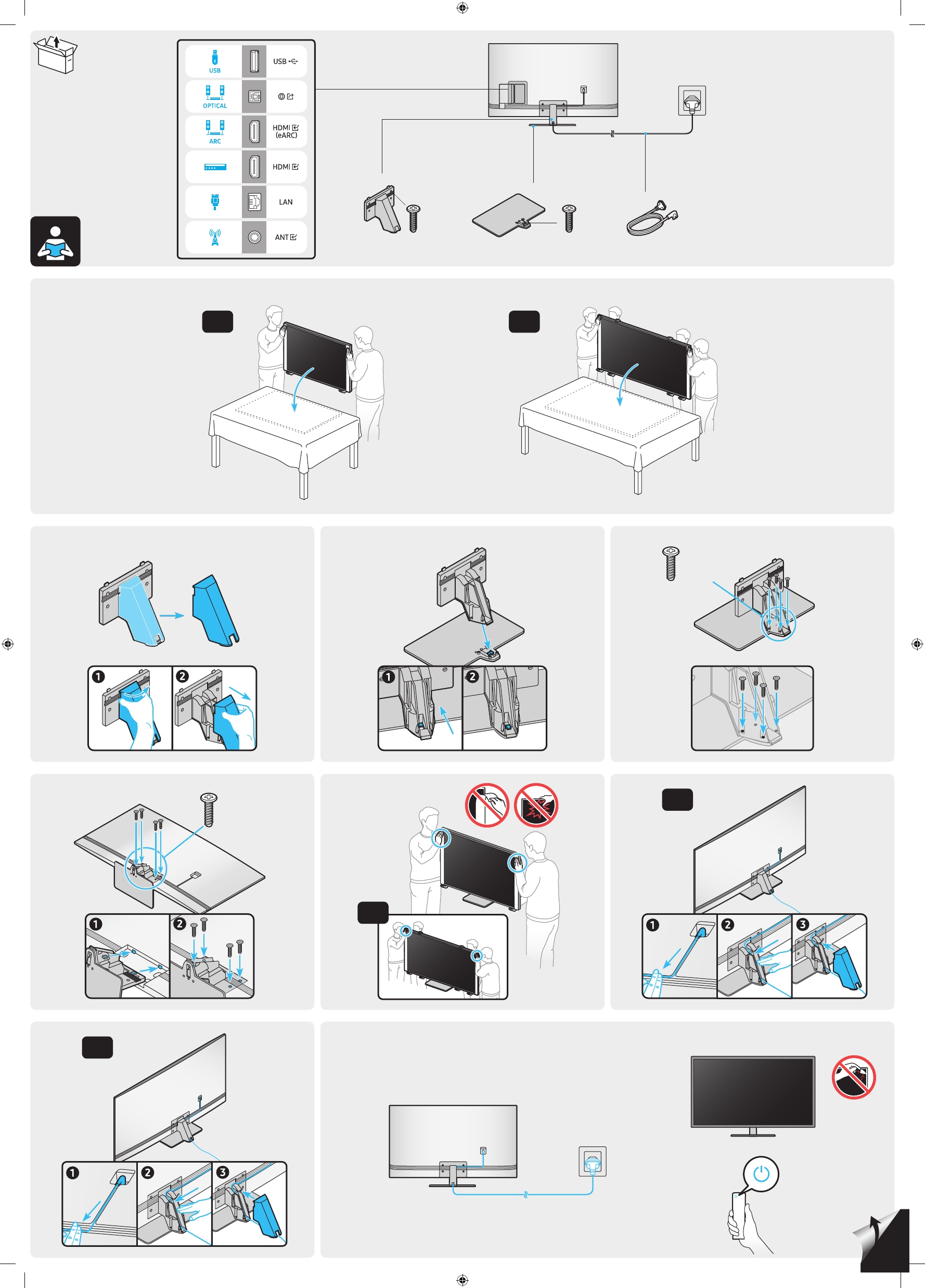 USB
USB
OPTICAL
ARC
HDMI (eARC)
HDMI
LAN
ANT

1
2
1
2
1
2
1
2
3
1
2
3