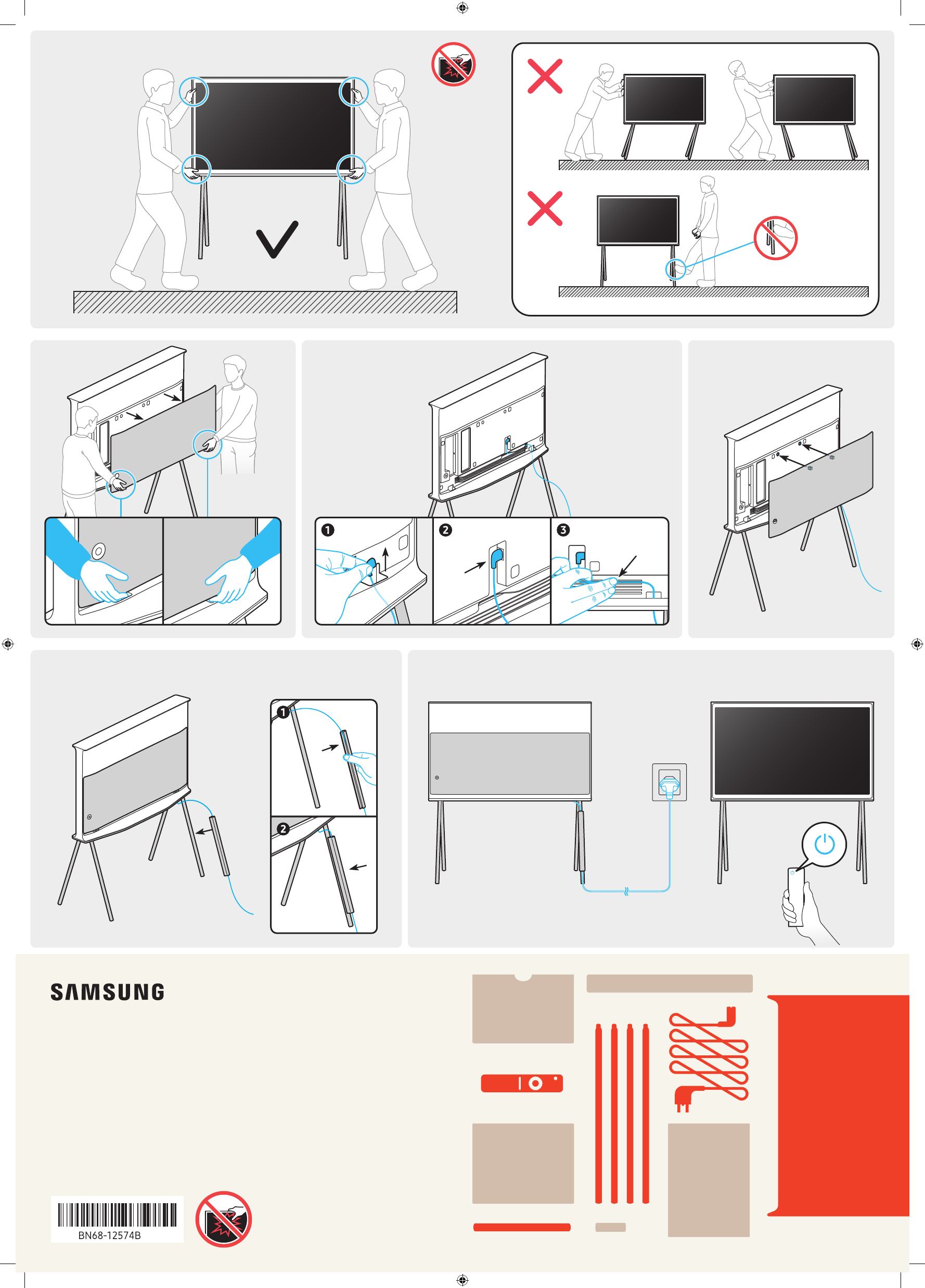 1
2
3

1
2

SAMSUNG

BN68-12574B