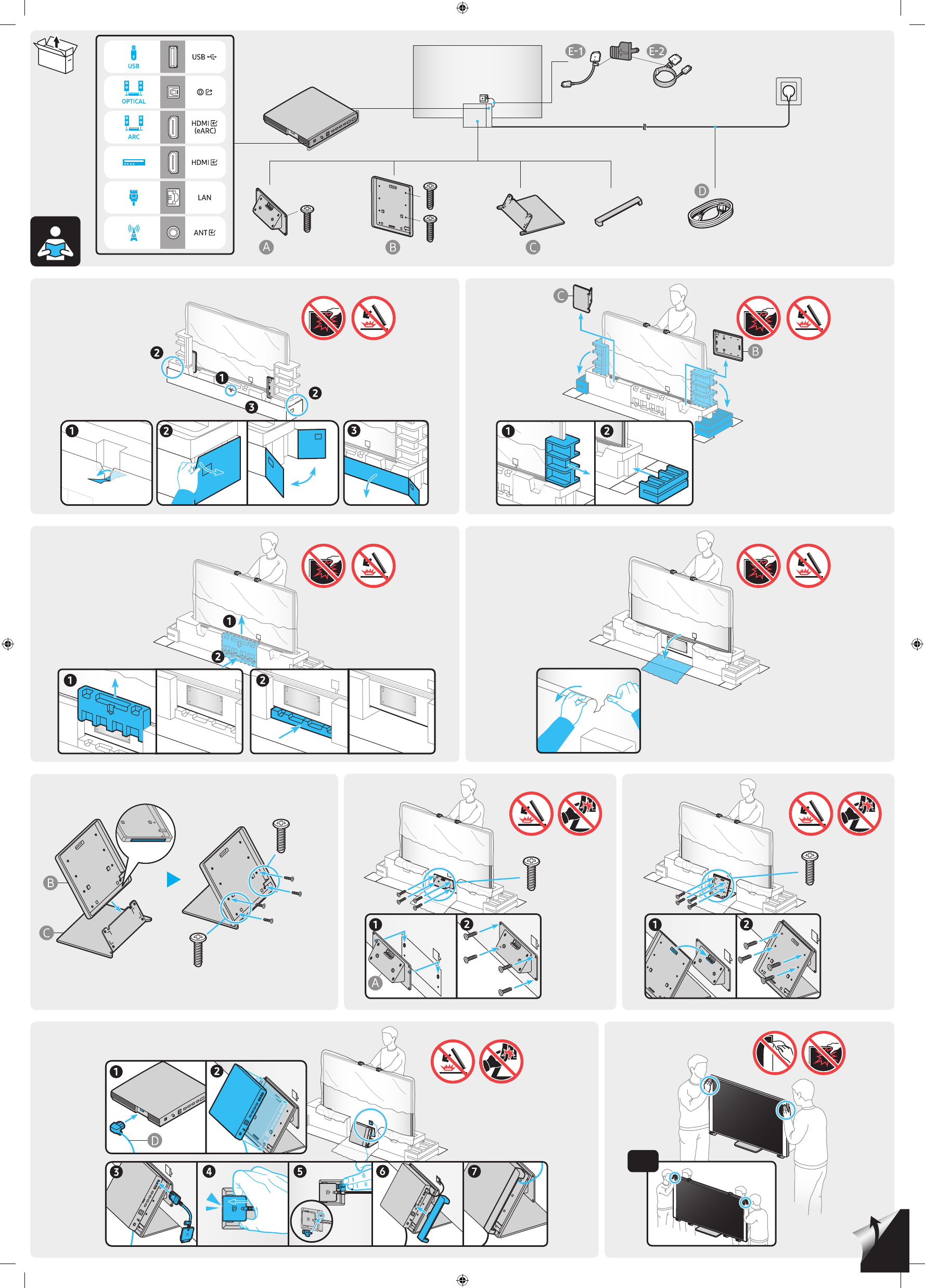 USB
USB
OPTICAL
ARC
HDMI (eARC)
HDMI
LAN
ANT
E-1
E-2
A
B
C
D
2
1
2
3
1
2
3
C
B
1
2
1
2
1
2
B
C
1
2
A
1
2
1
2
D
3
4
5
6
7