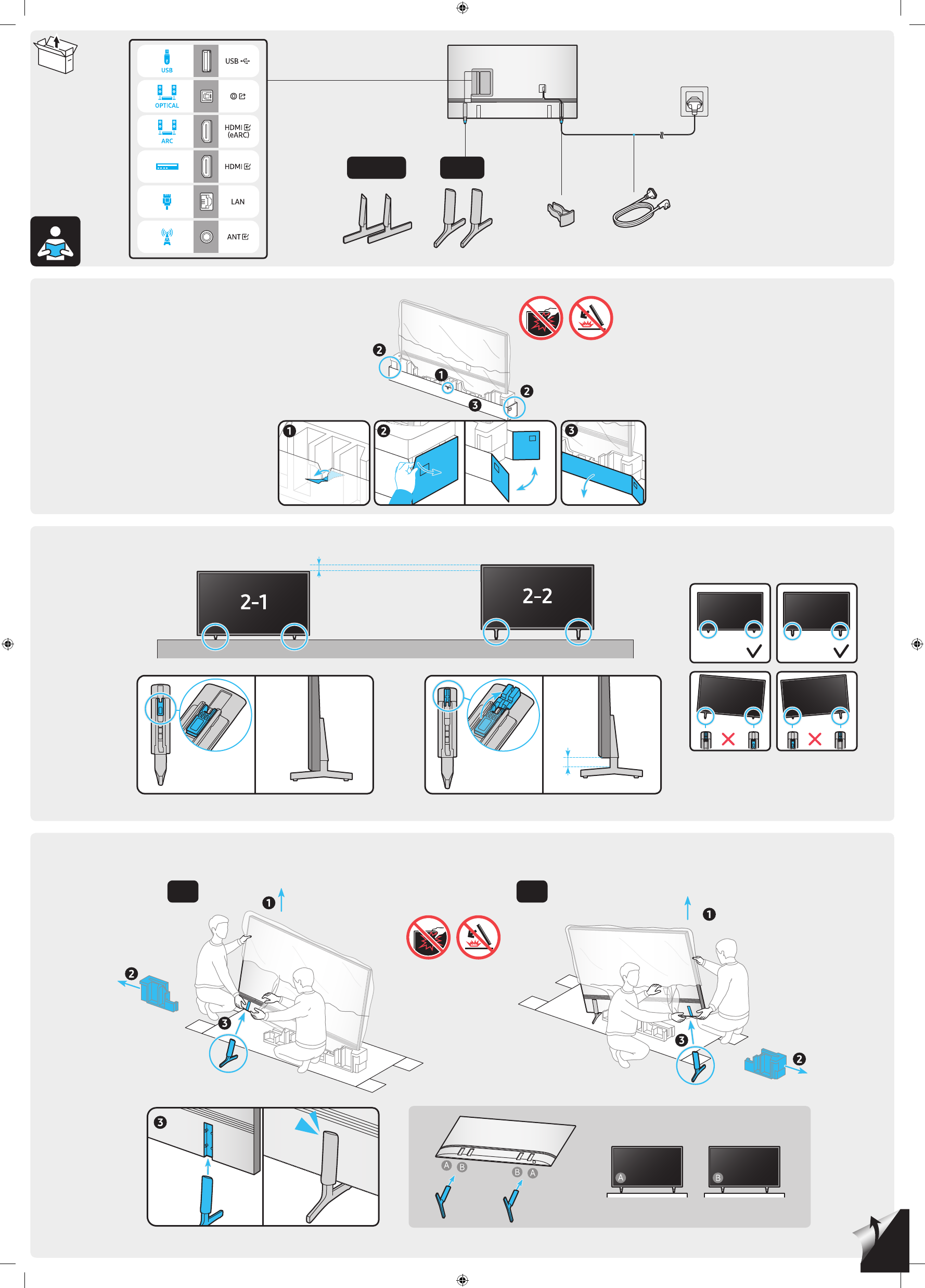 USB
USB
OPTICAL
ARC
HDMI (eARC)
HDMI
LAN
ANT

2
1
2
3
1
2
3

2-1
2-2

1
2
3
1
2
3
3
A
B
B
A
A
B