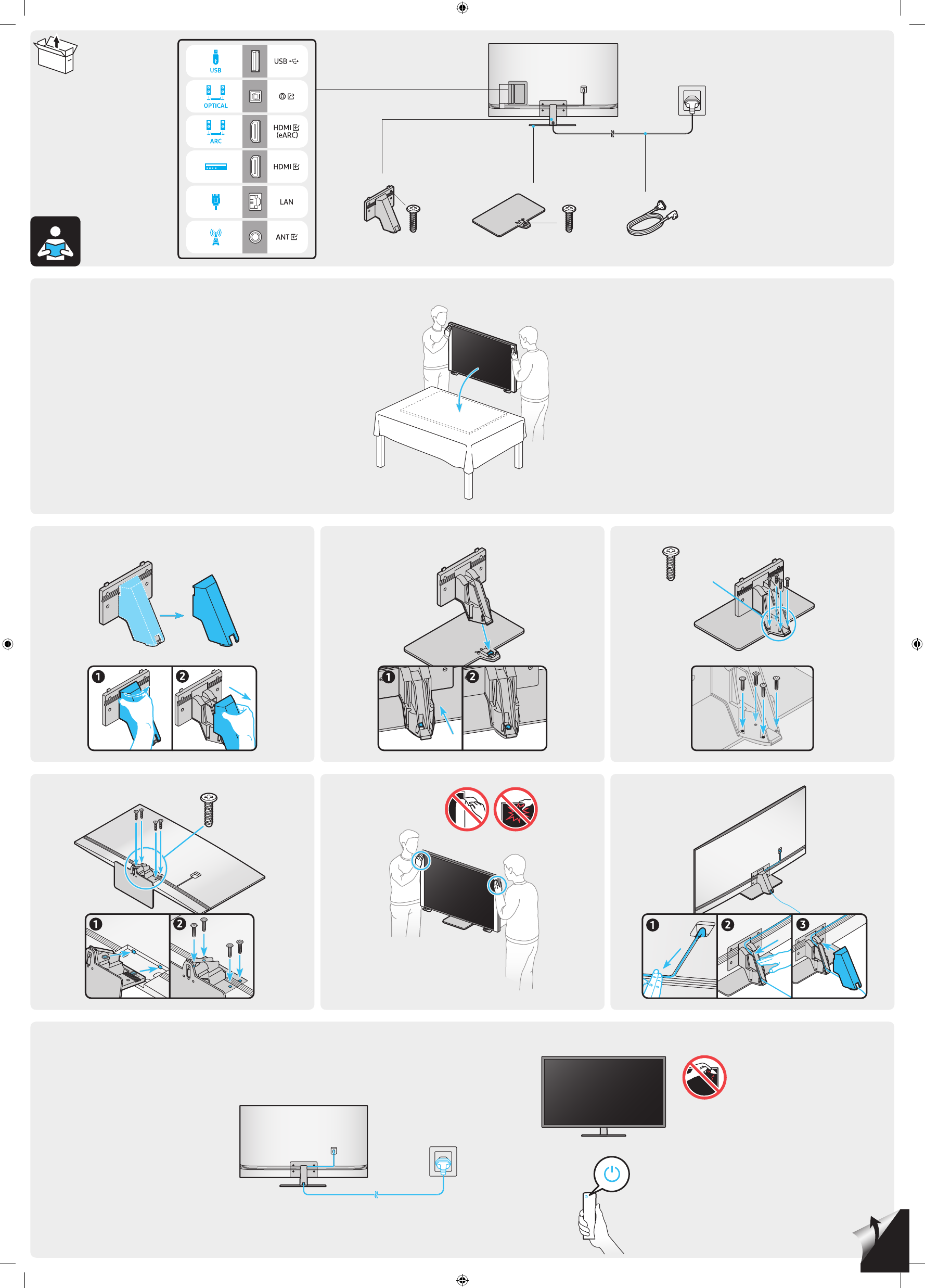 USB
USB
OPTICAL
ARC
HDMI (eARC)
HDMI
LAN
ANT
1
2
1
2
1
2
1
2
3