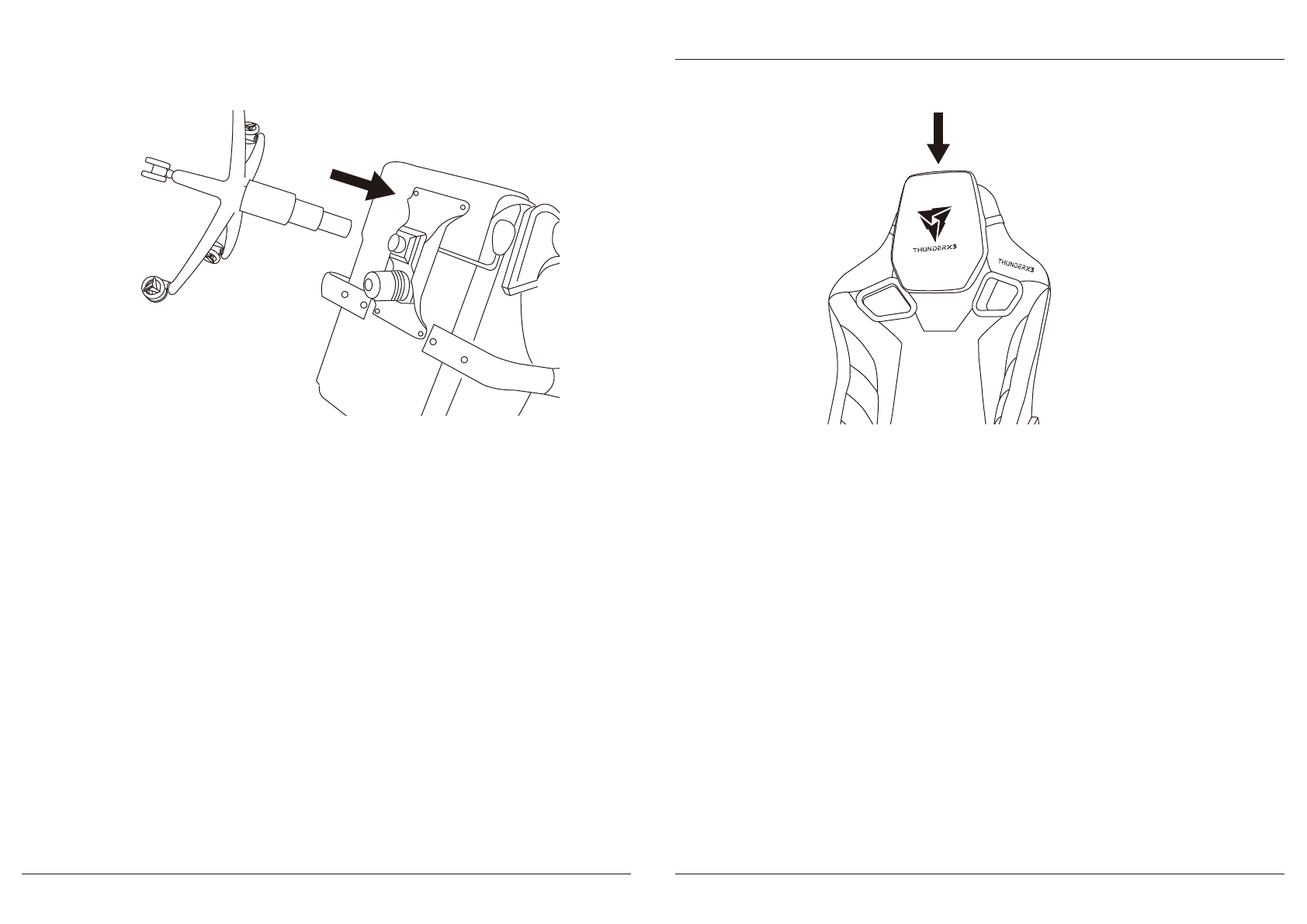 THUNDERX3

THUNDERX3