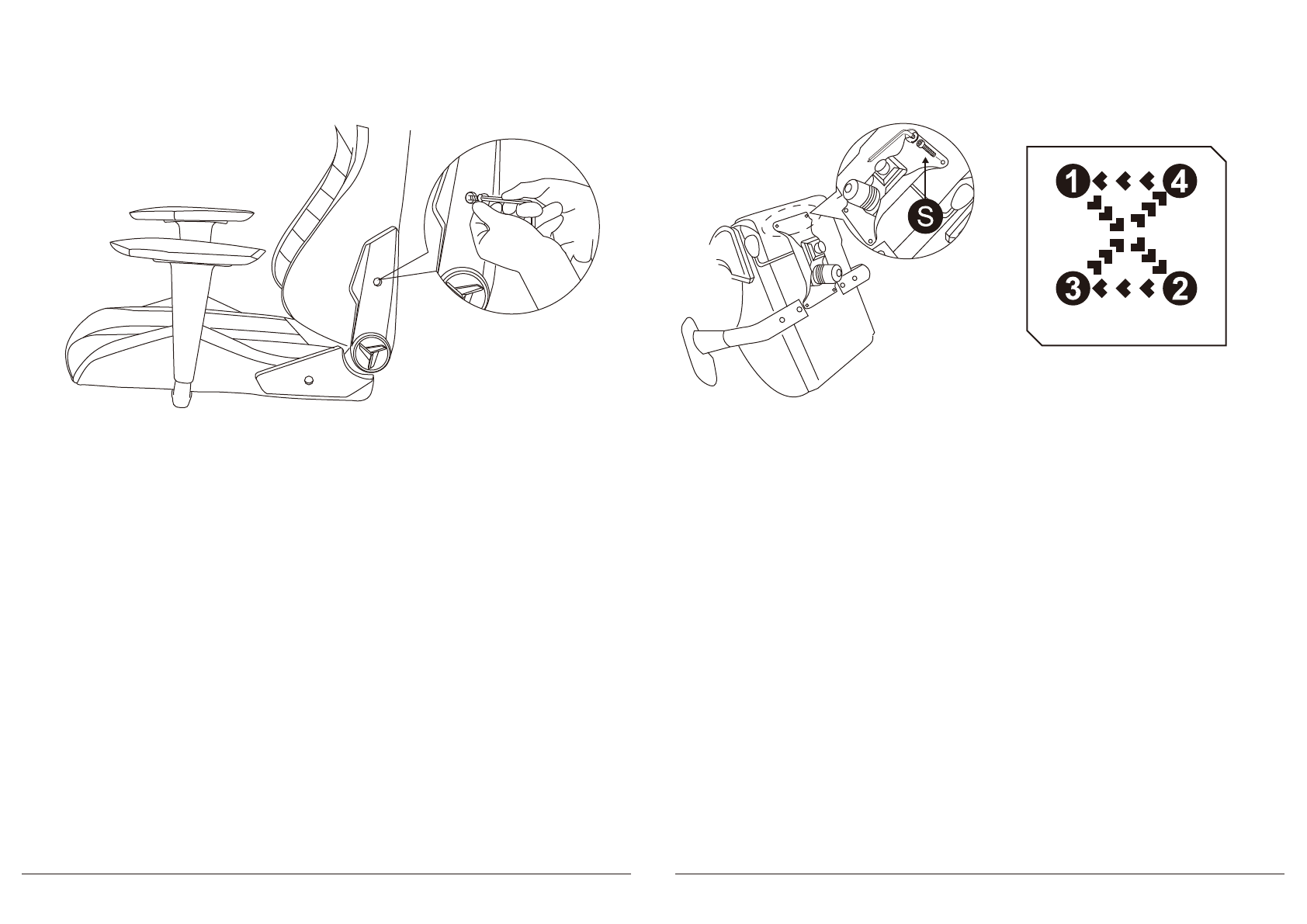 S

1 4

3 2