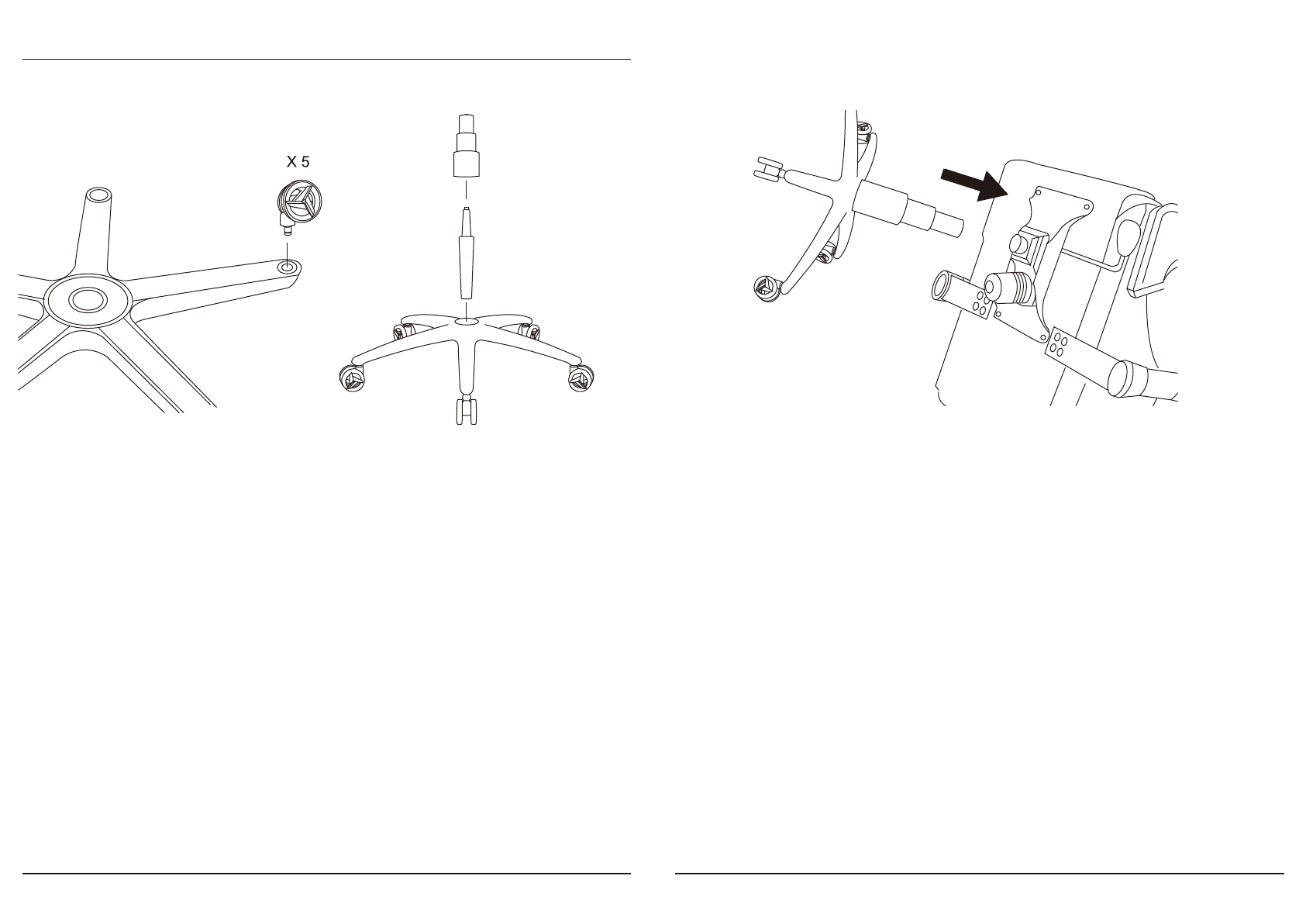 X 5