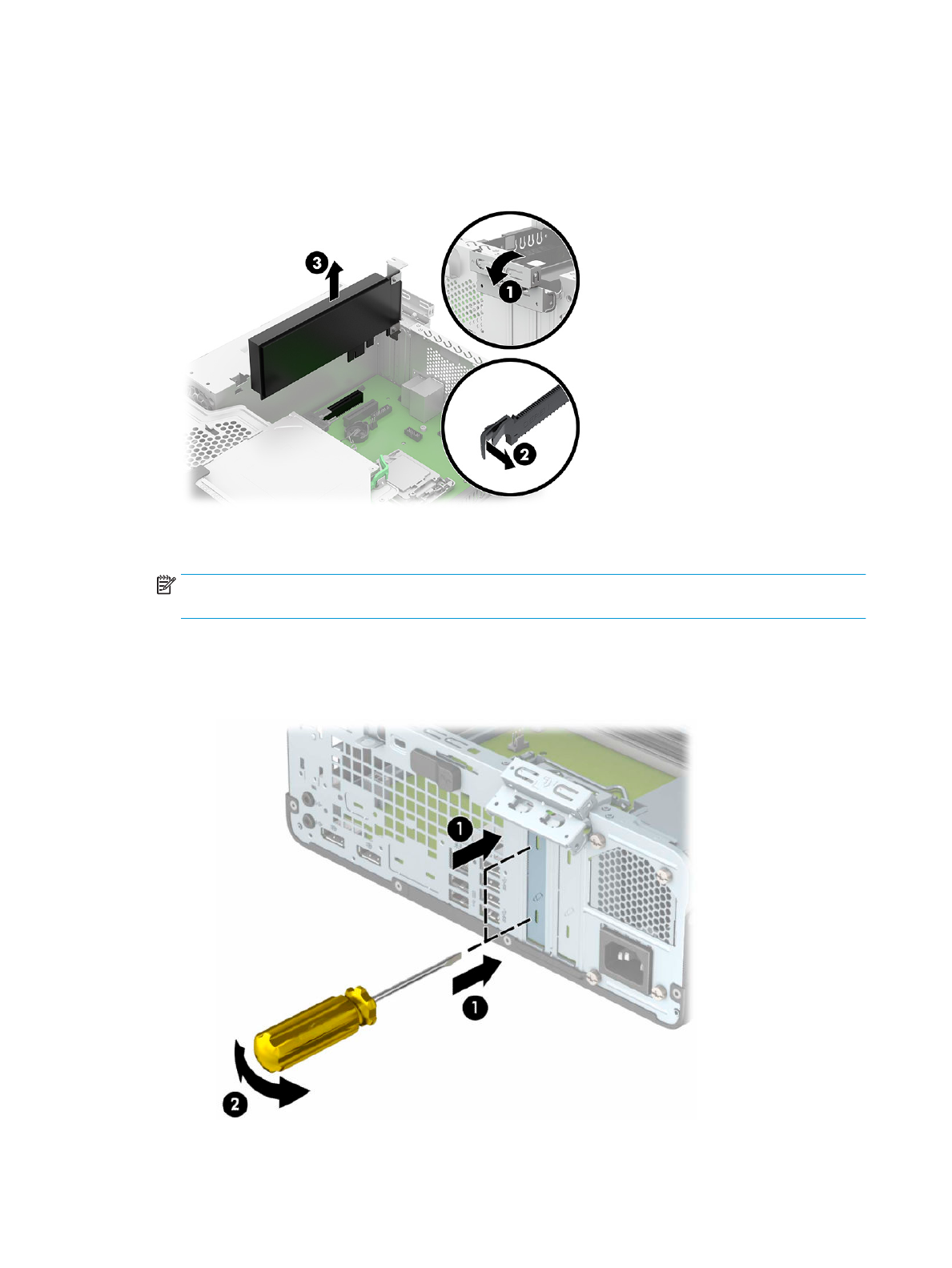 3

1

2

1

1

2