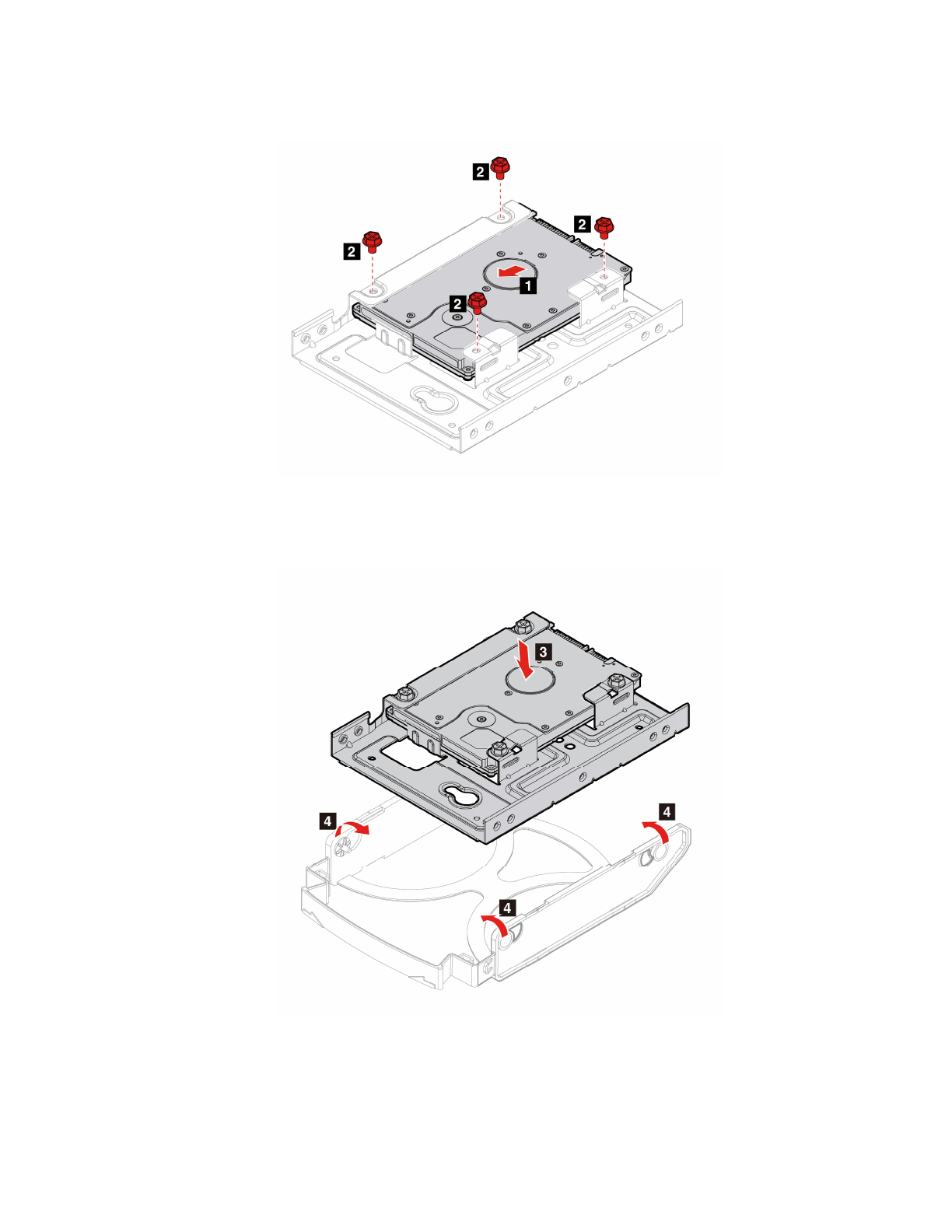 2
2
2
1
2

3
4
4
4