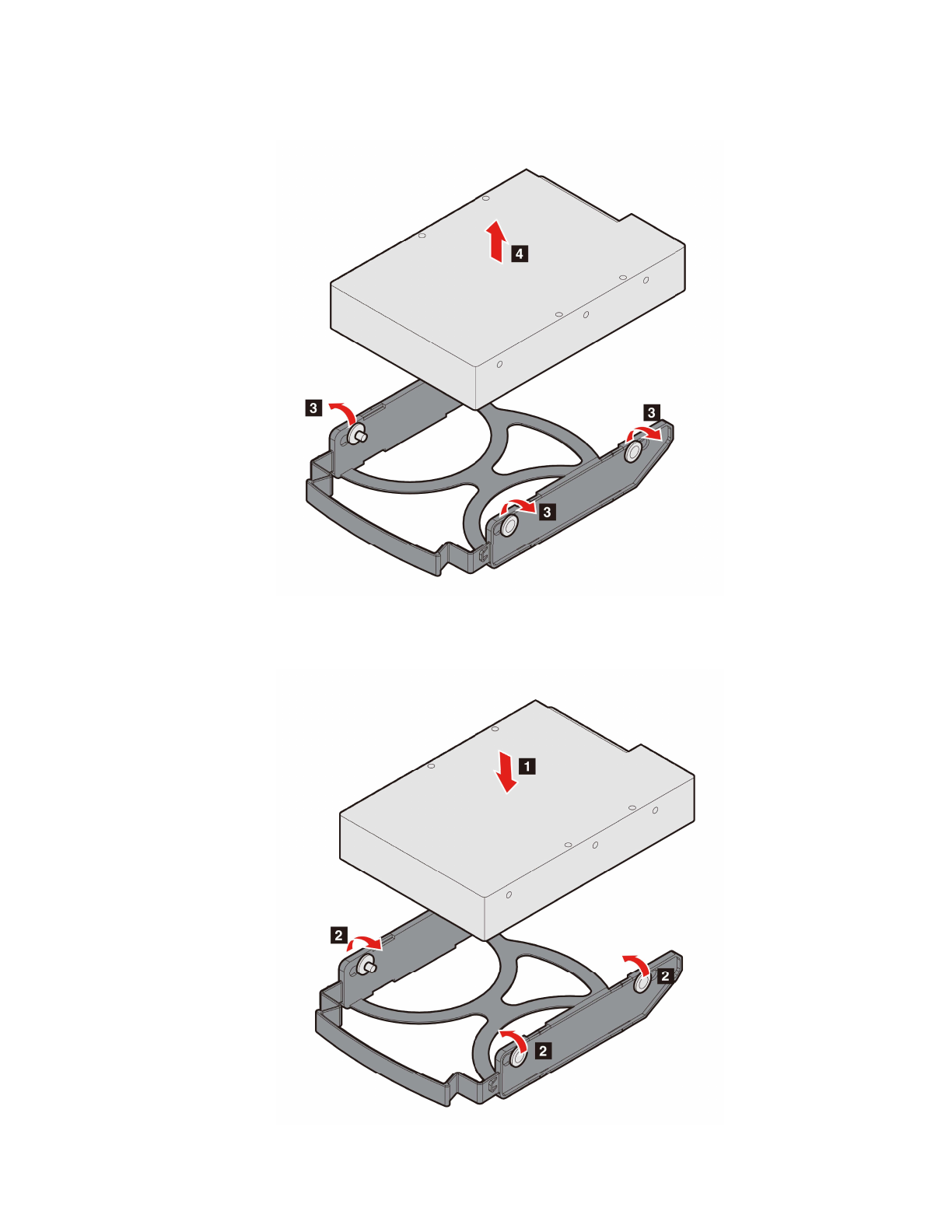 4

3

3

3

1

2

2

2