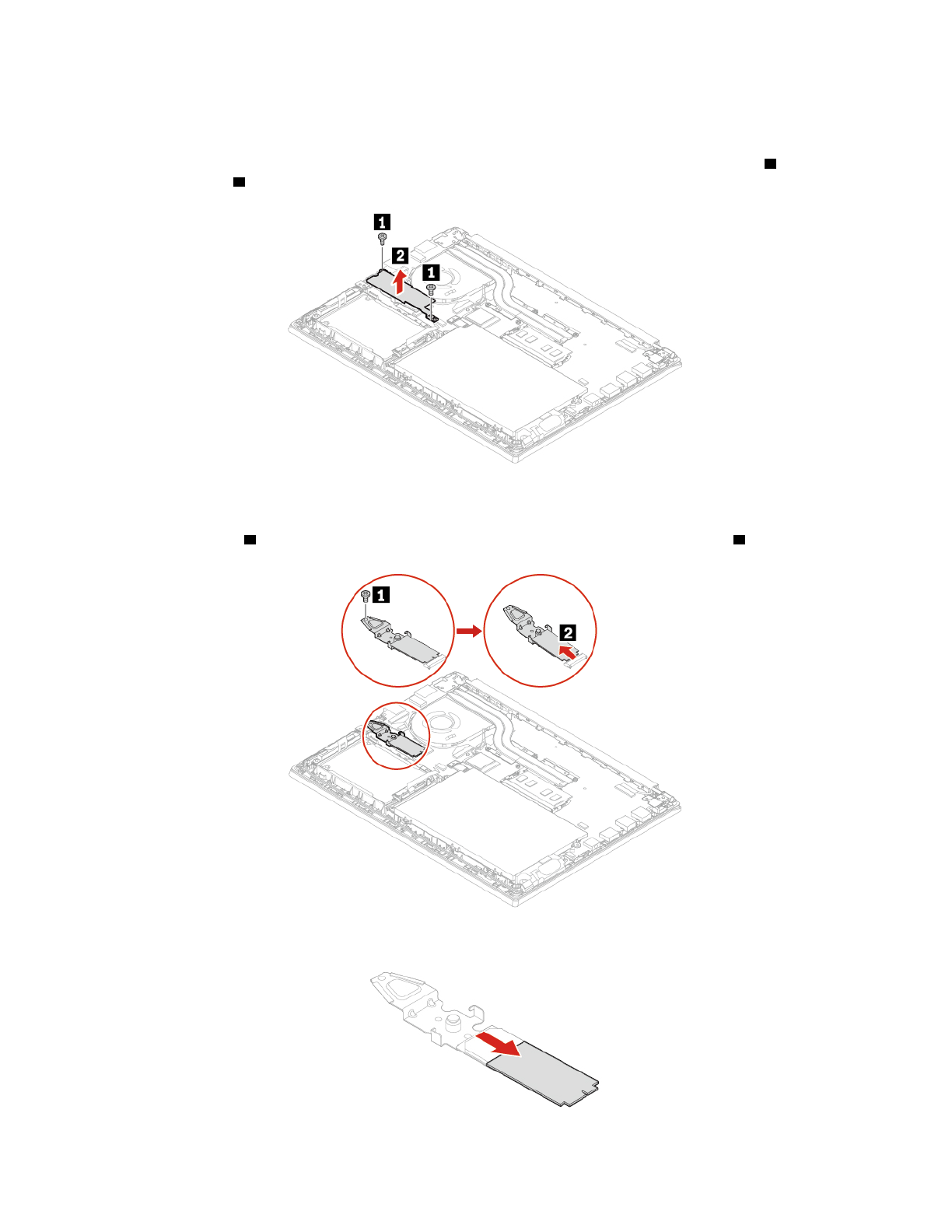 1
2
1

1
2