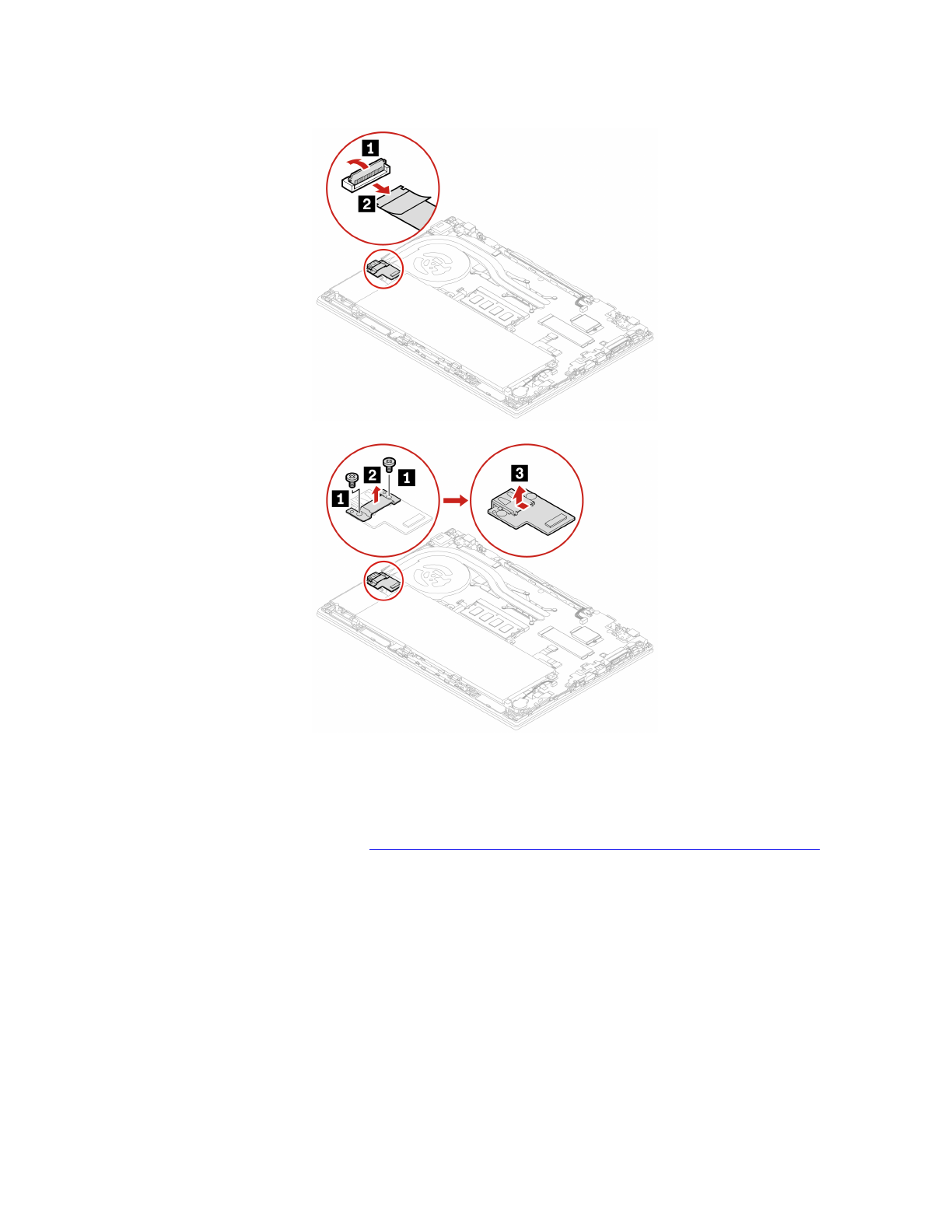 1
2
1
2
1
3