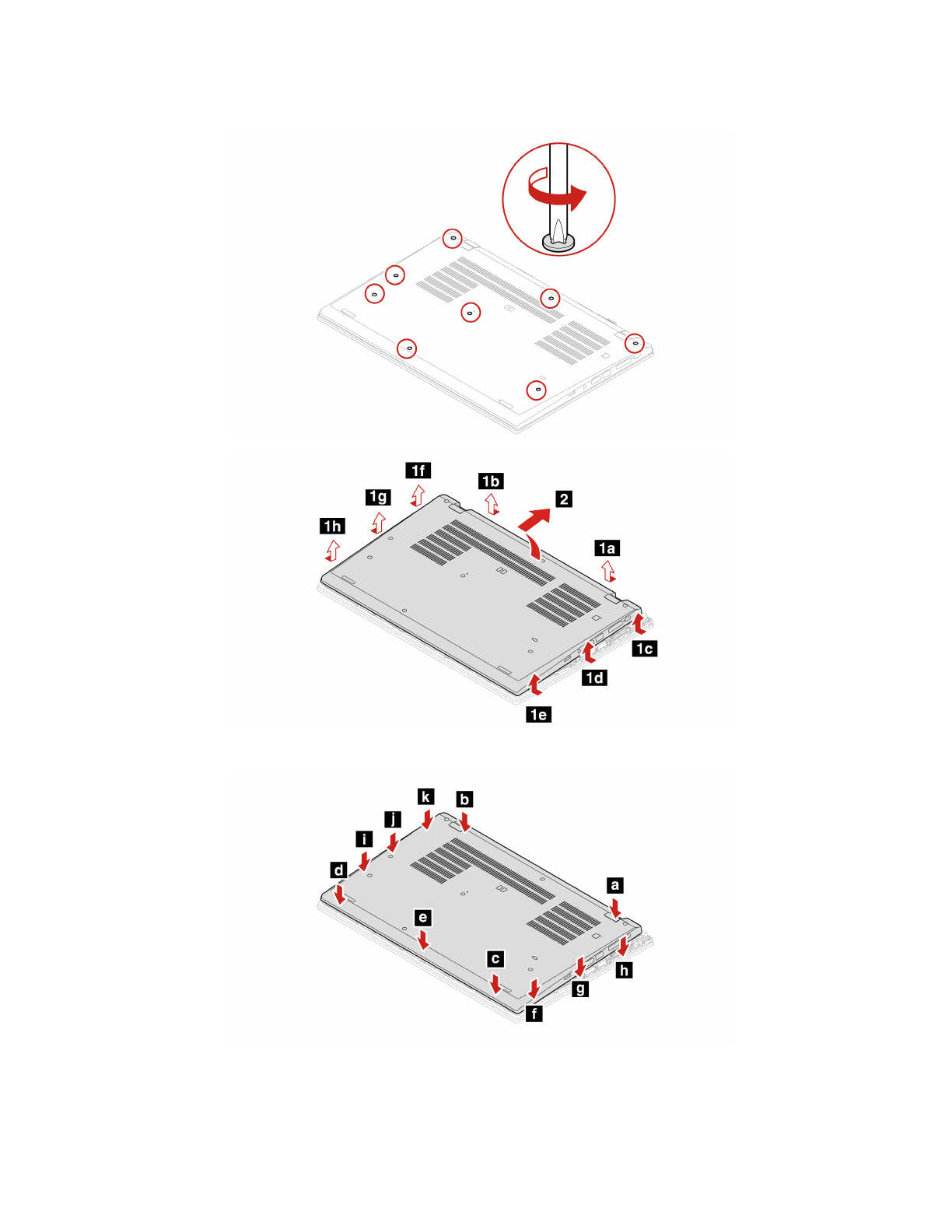 1f
1b
1g
2
1h
1a
1c
1d
1e

k
b
j
i
d
a
e
c
h
g
f