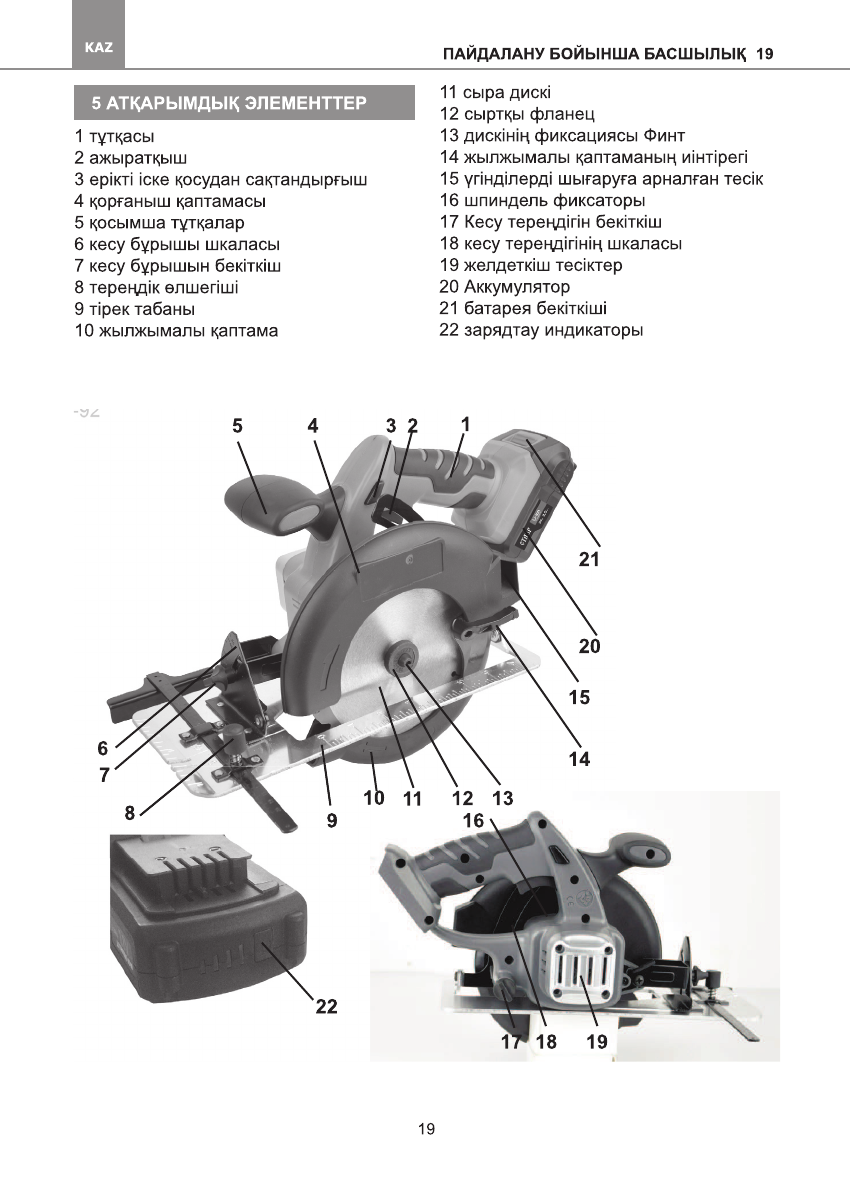 KAZ

ПАЙДАЛАНУ БОЙЫНША БАСШЫЛЫҚ 19

5 АТҚАРЫМДЫҚ ЭЛЕМЕНТТЕР

1 тұтқасы
2 ажыратқыш
3 ерікті іске қосудан сақтандырғыш
4 қорғаныш қаптамасы
5 қосымша тұтқалар
6 кесу бұрышы шкаласы
7 кесу бұрышын бекіткіш
8 тереңдік өлшегіші
9 тірек табаны
10 жылжымалы қаптама

11 сыра дискі
12 сыртқы фланец
13 дискінің фиксациясы Финт
14 жылжымалы қаптаманың иінтірегі
15 үгінділерді шығаруға арналған тесік
16 шпиндель фиксаторы
17 Кесу тереңдігін бекіткіш
18 кесу тереңдігінің шкаласы
19 желдеткіш тесіктер
20 Аккумулятор
21 батарея бекіткіші
22 зарядтау индикаторы

-92

5 4 3 2 1
21
20
15
14
6
7
8
9
10 11 12 13
16
22
17 18 19

19