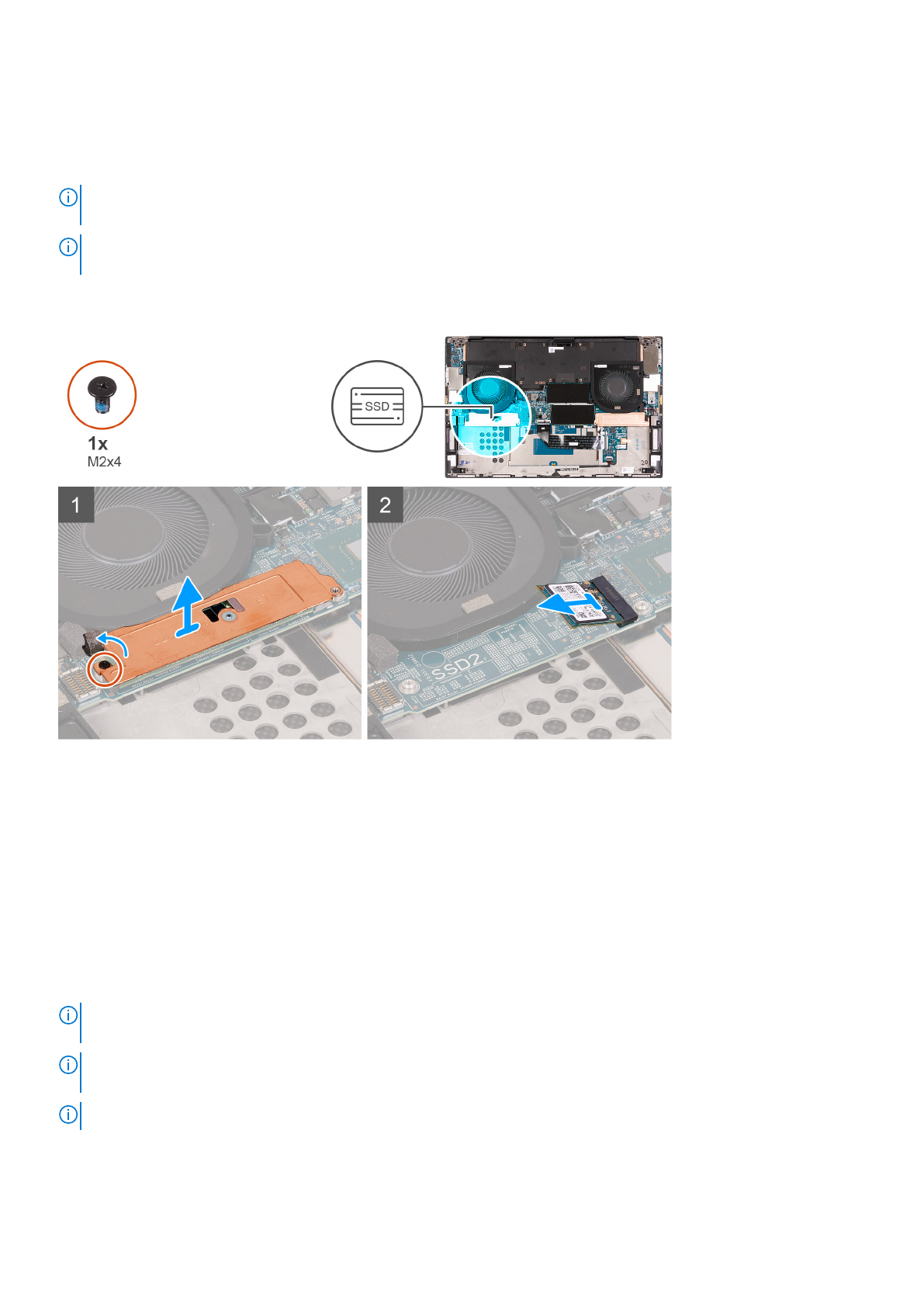 1x
M2x4

SSD

1

2

SSD2