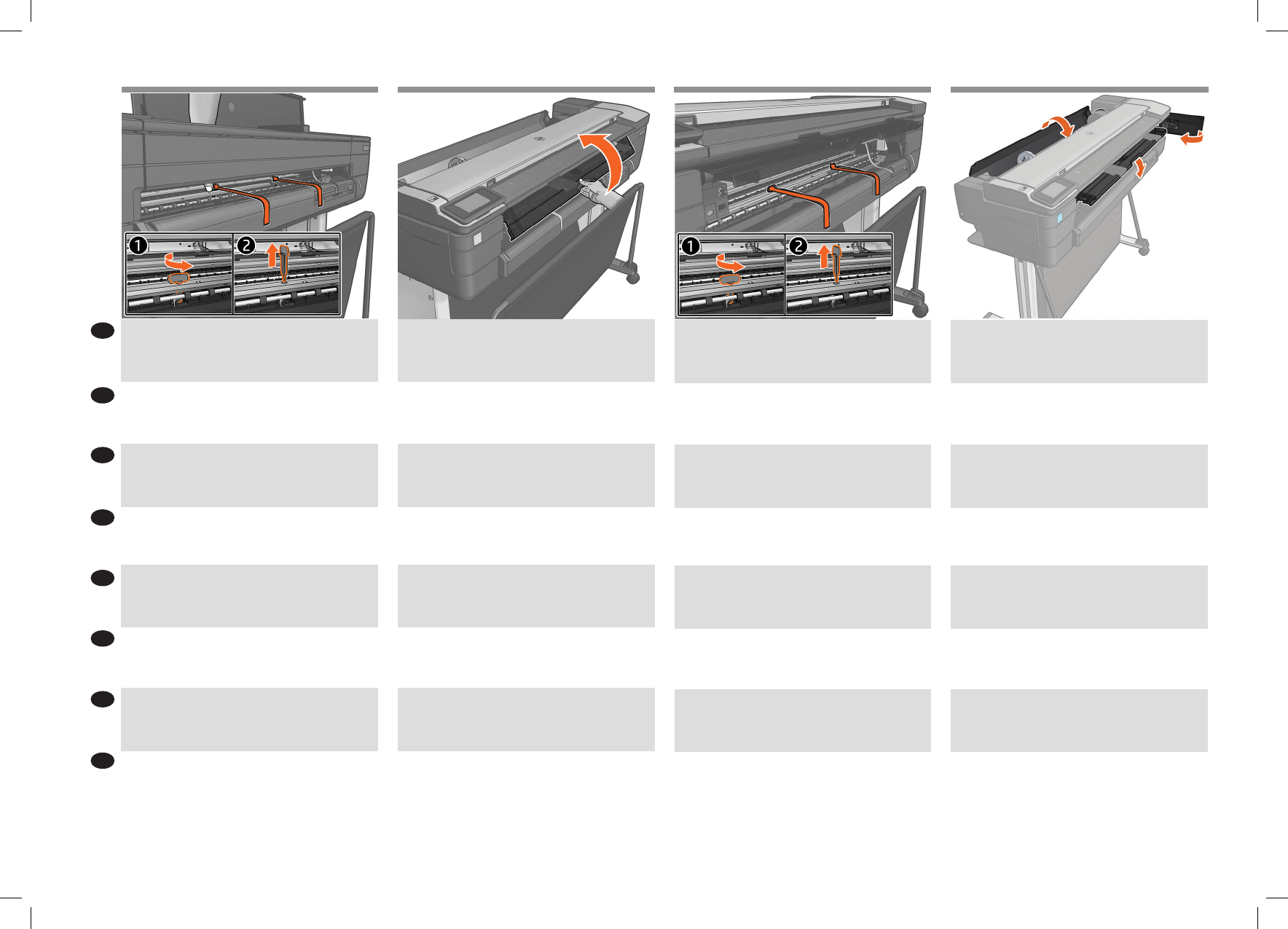 1

2

1

2