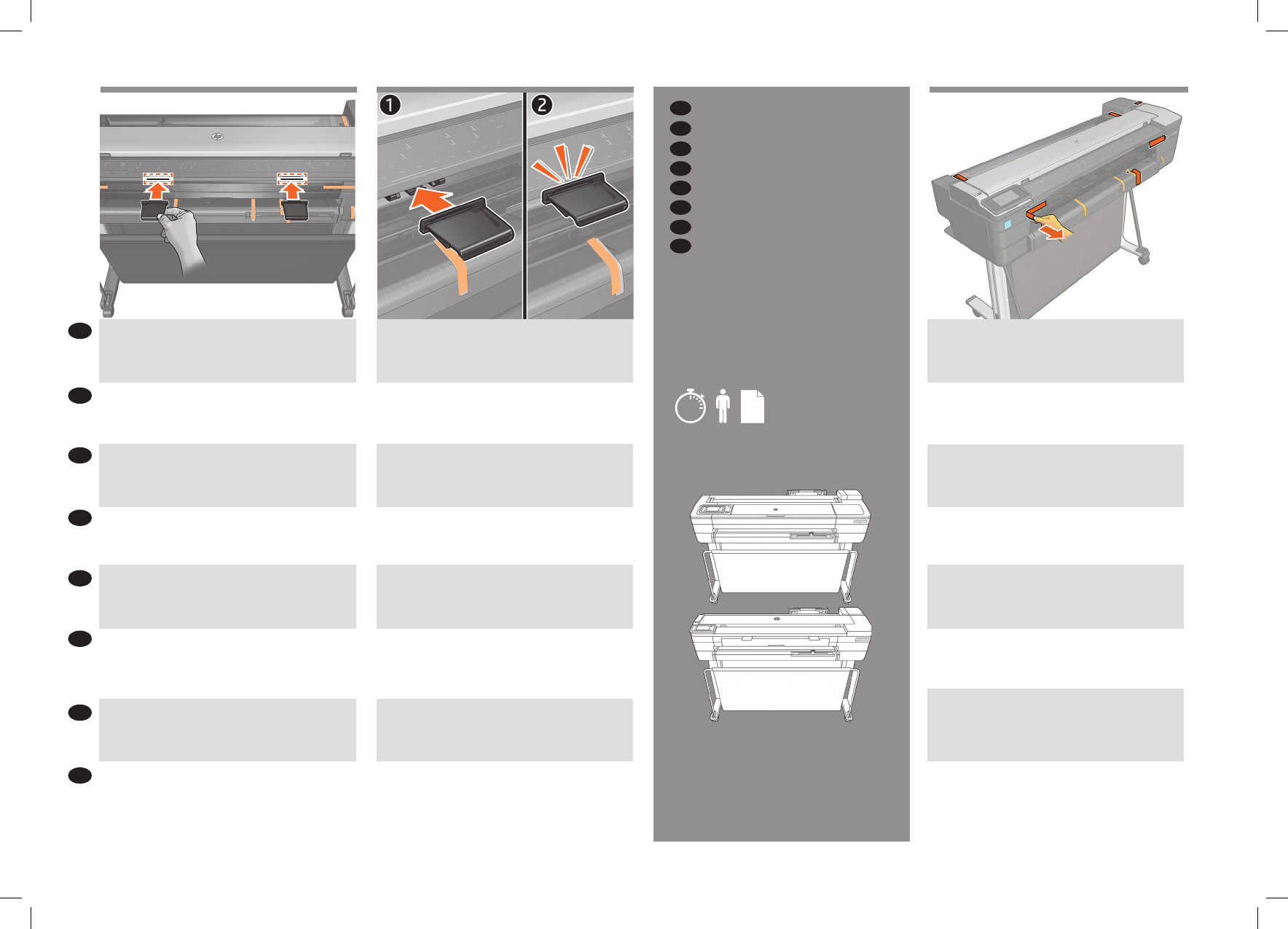 1

2