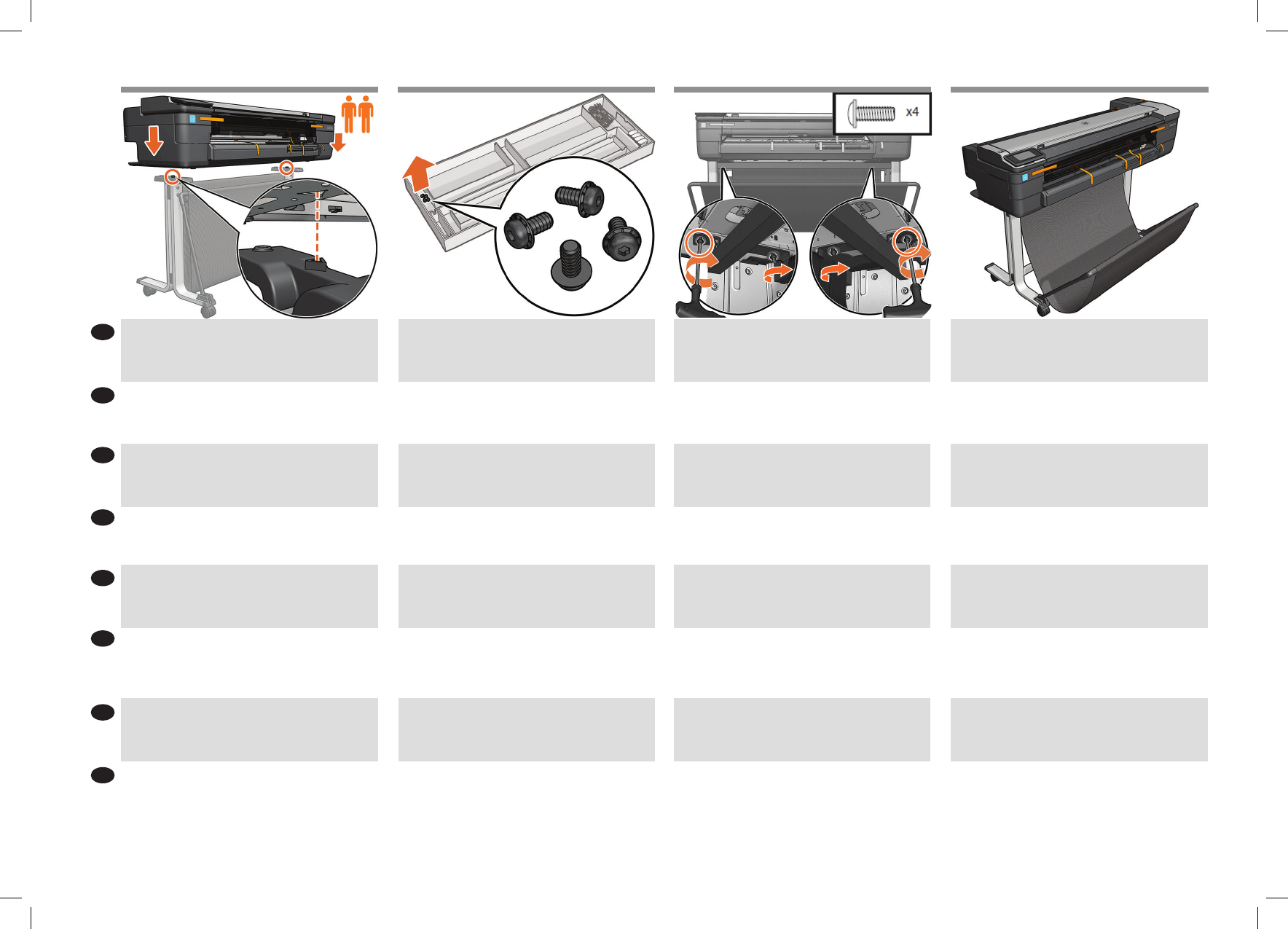 x4