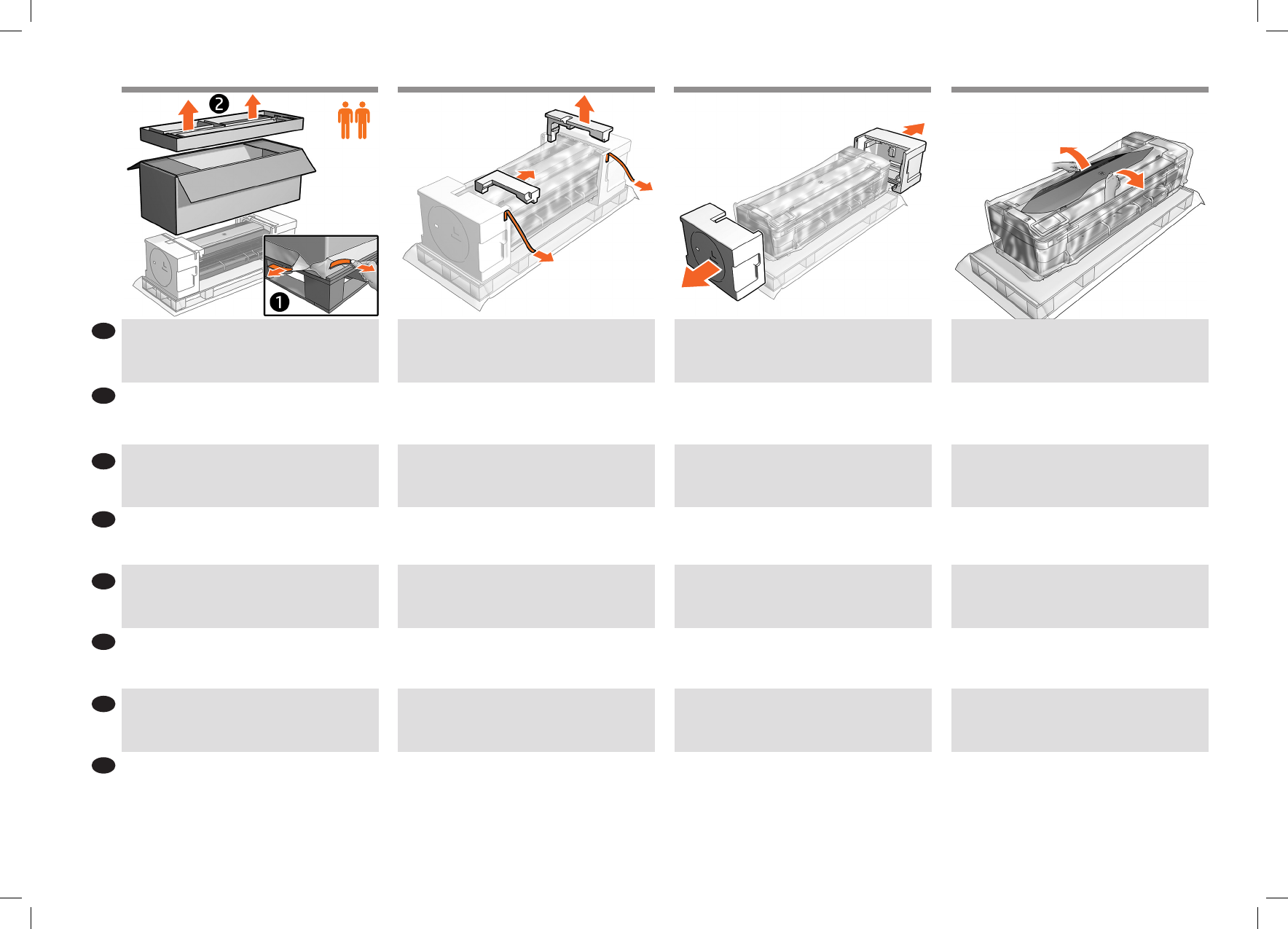 2

1