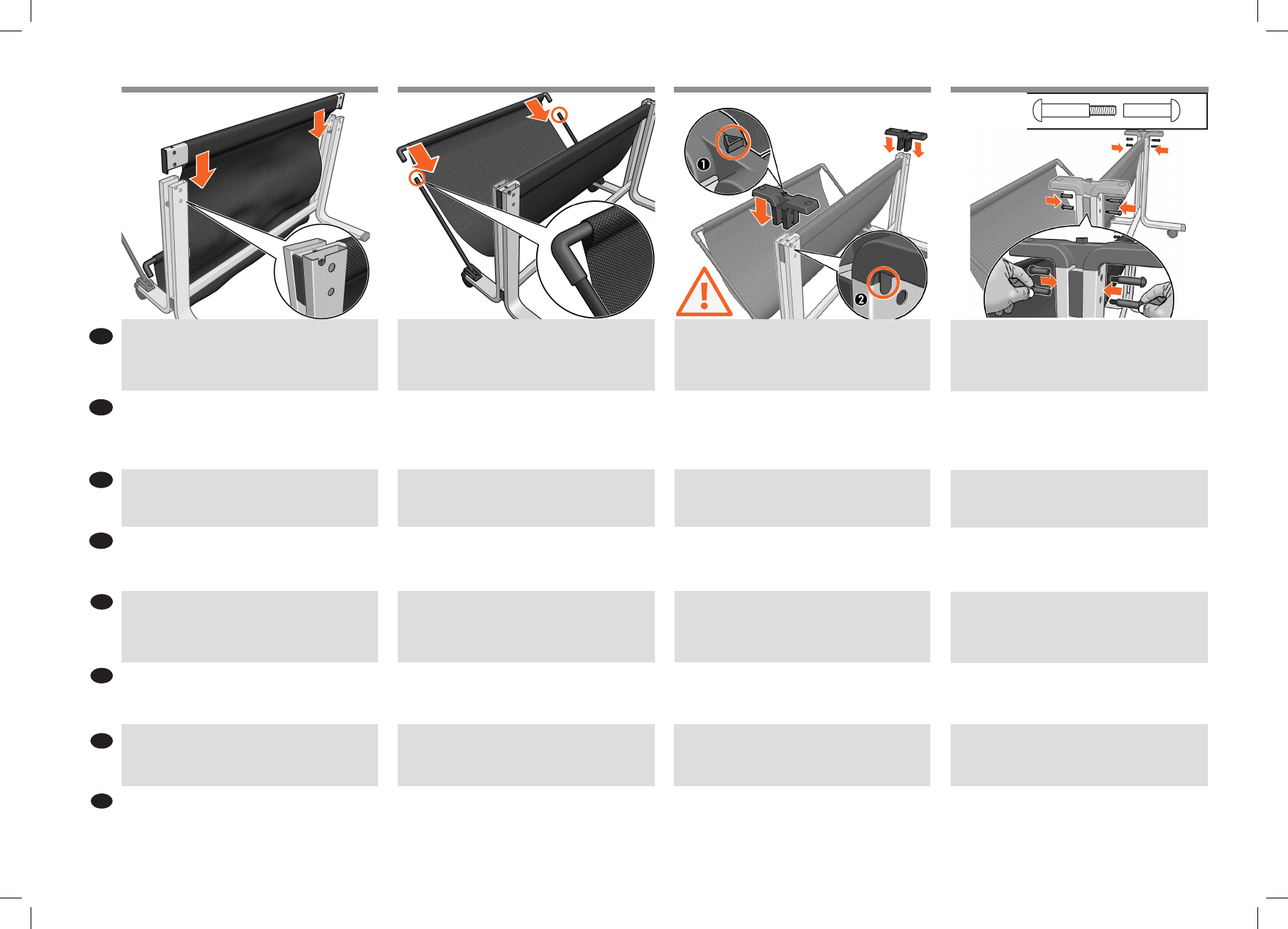 1

2