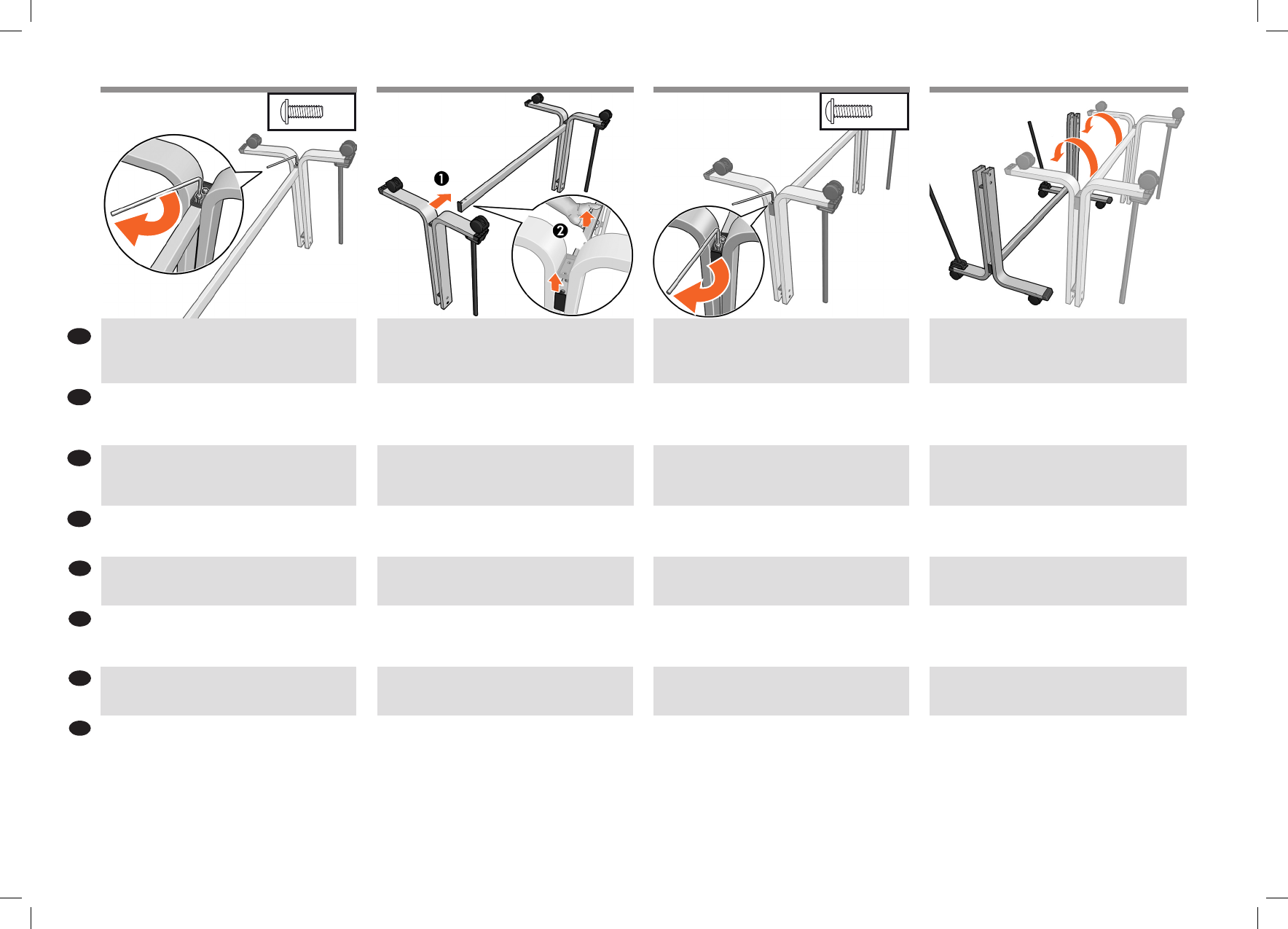 ❶

❷