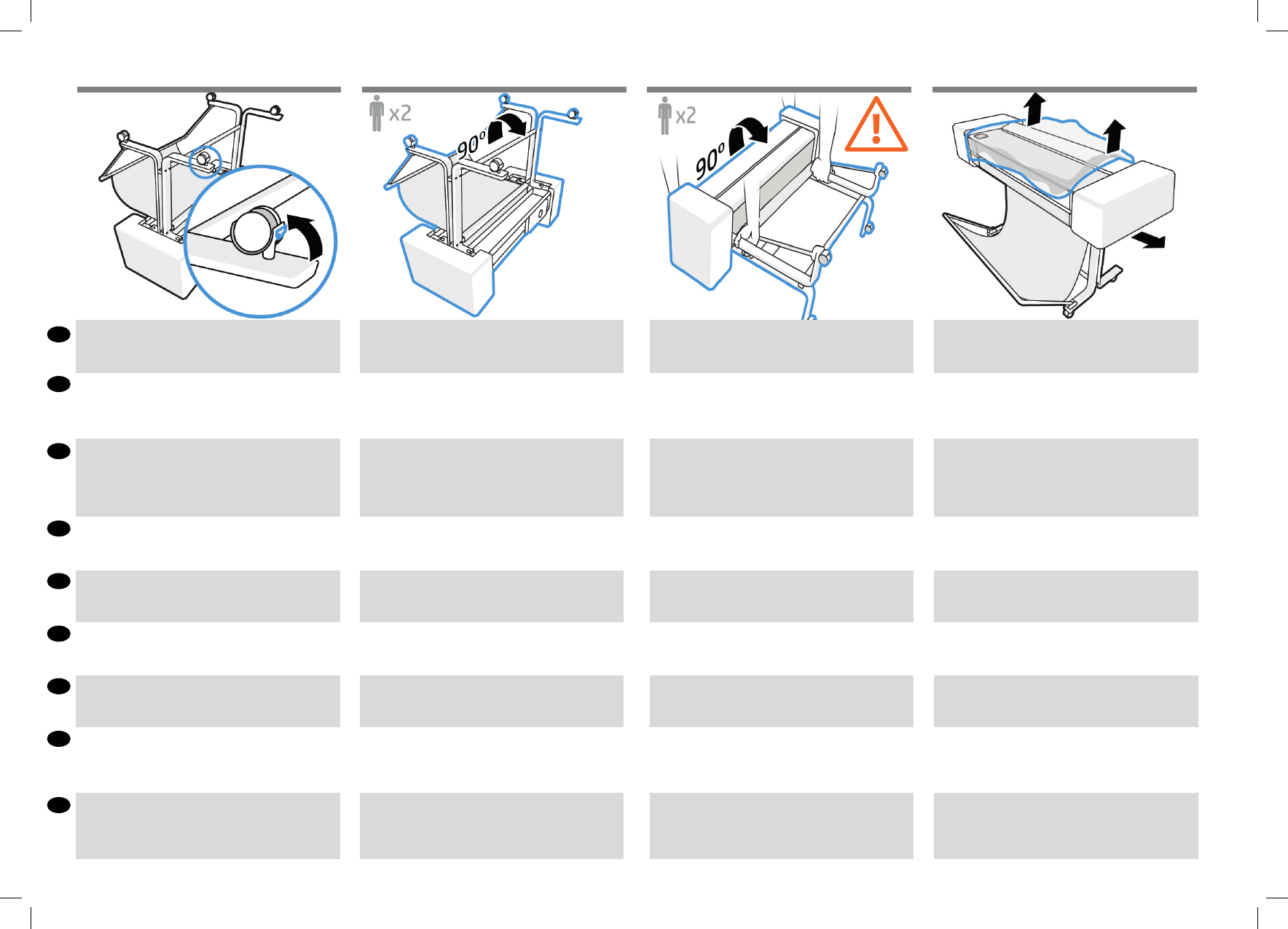 x2
90°

x2
90°