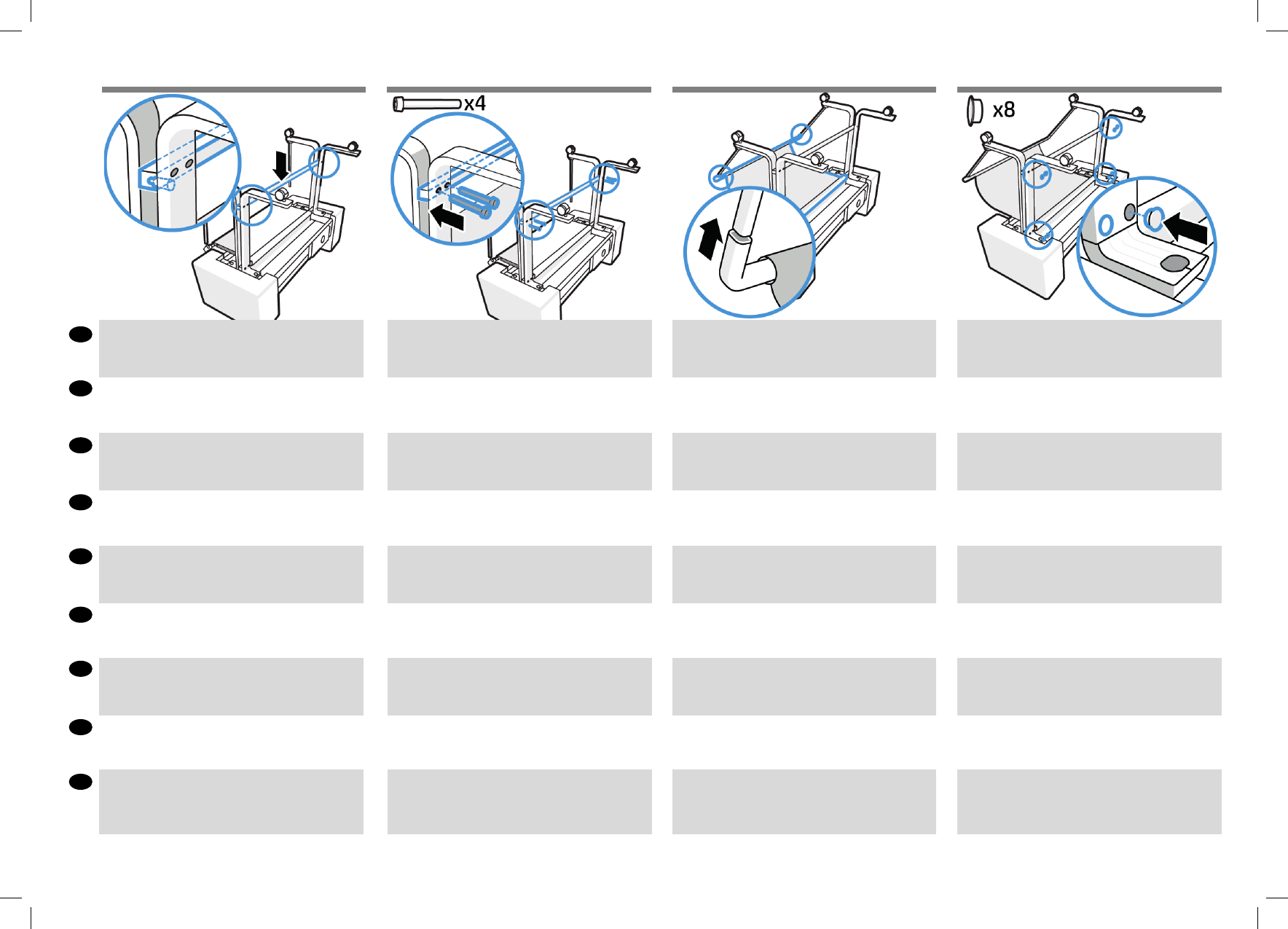 x4

x8