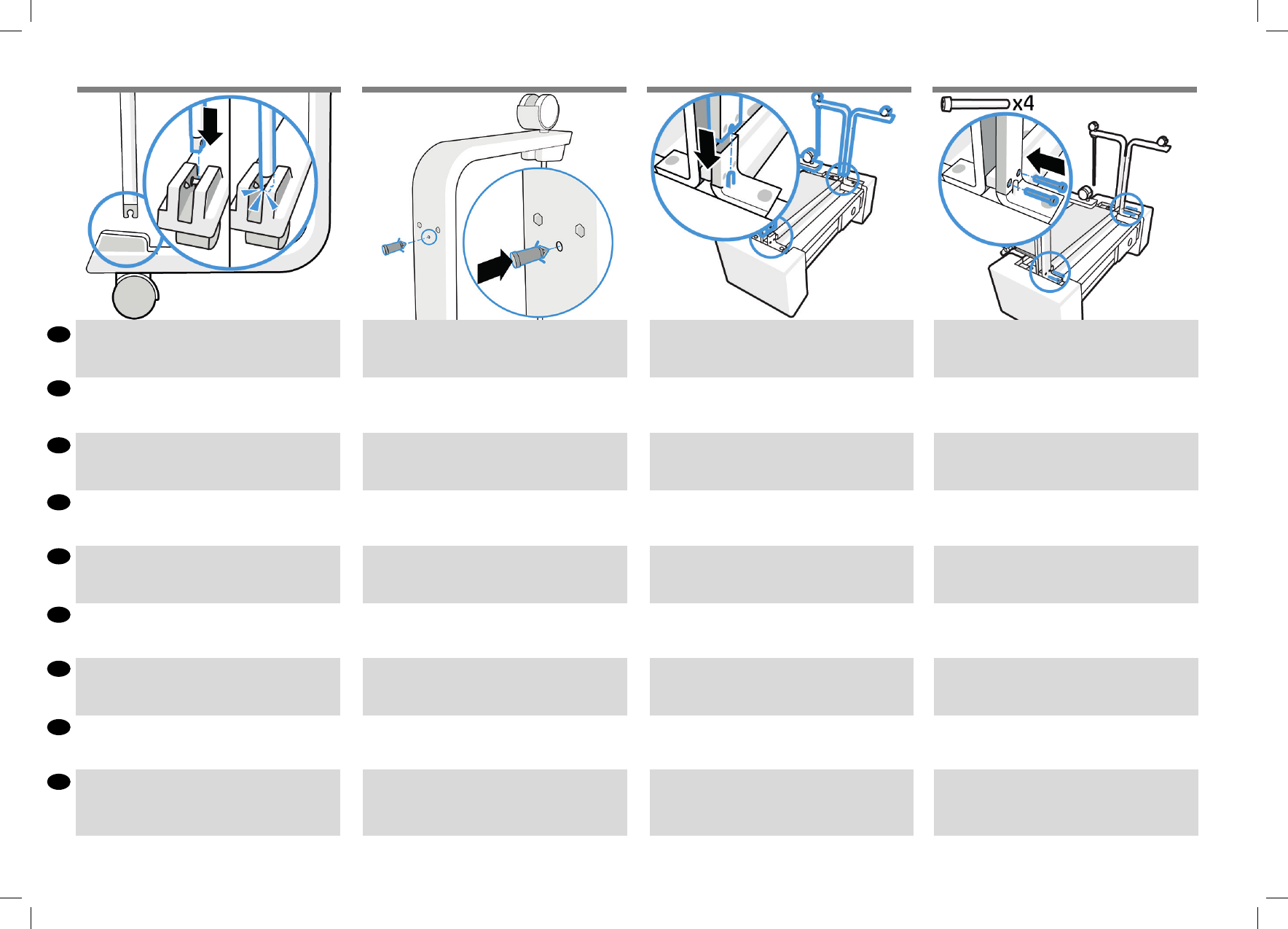 x4