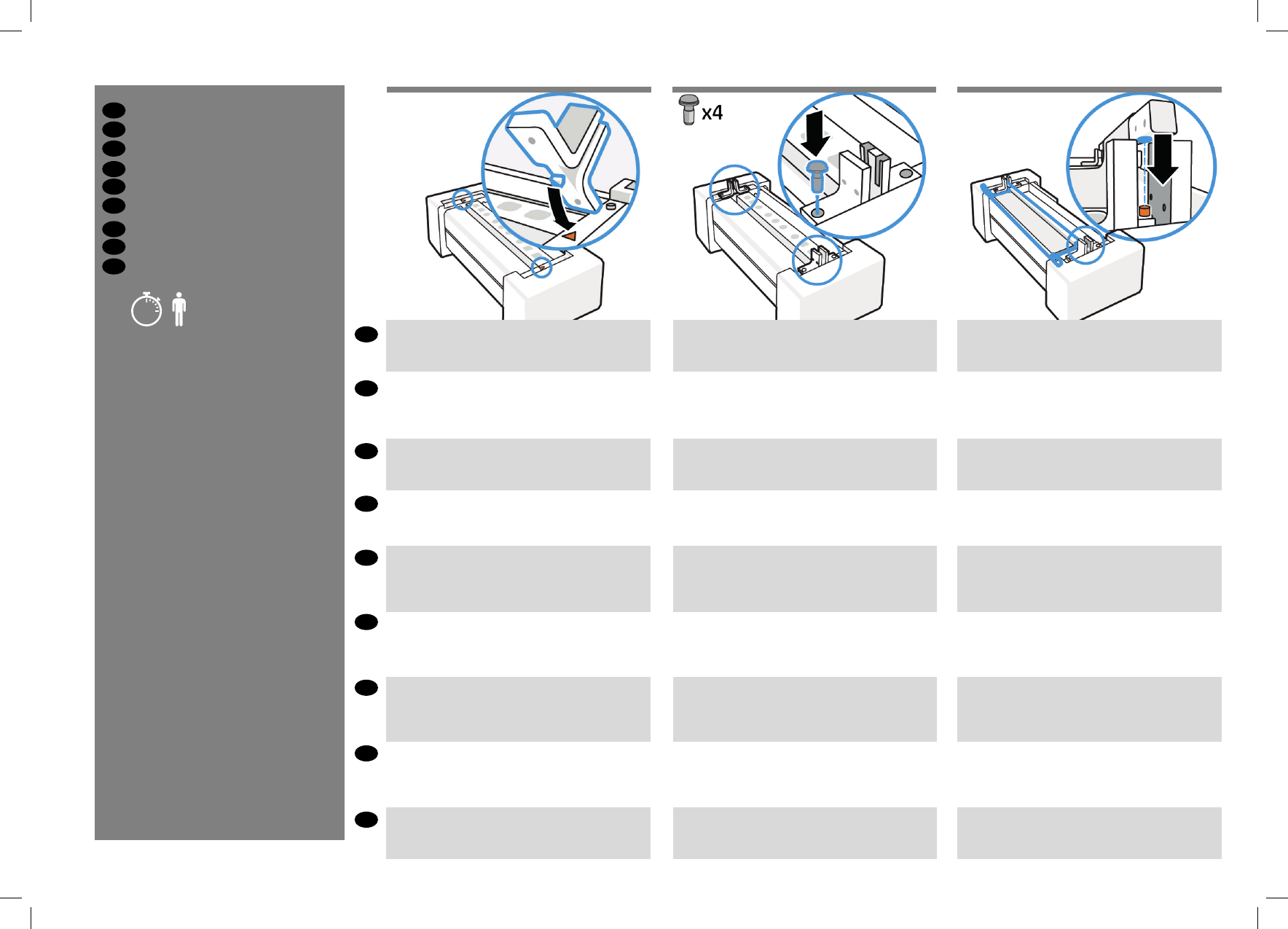 x4