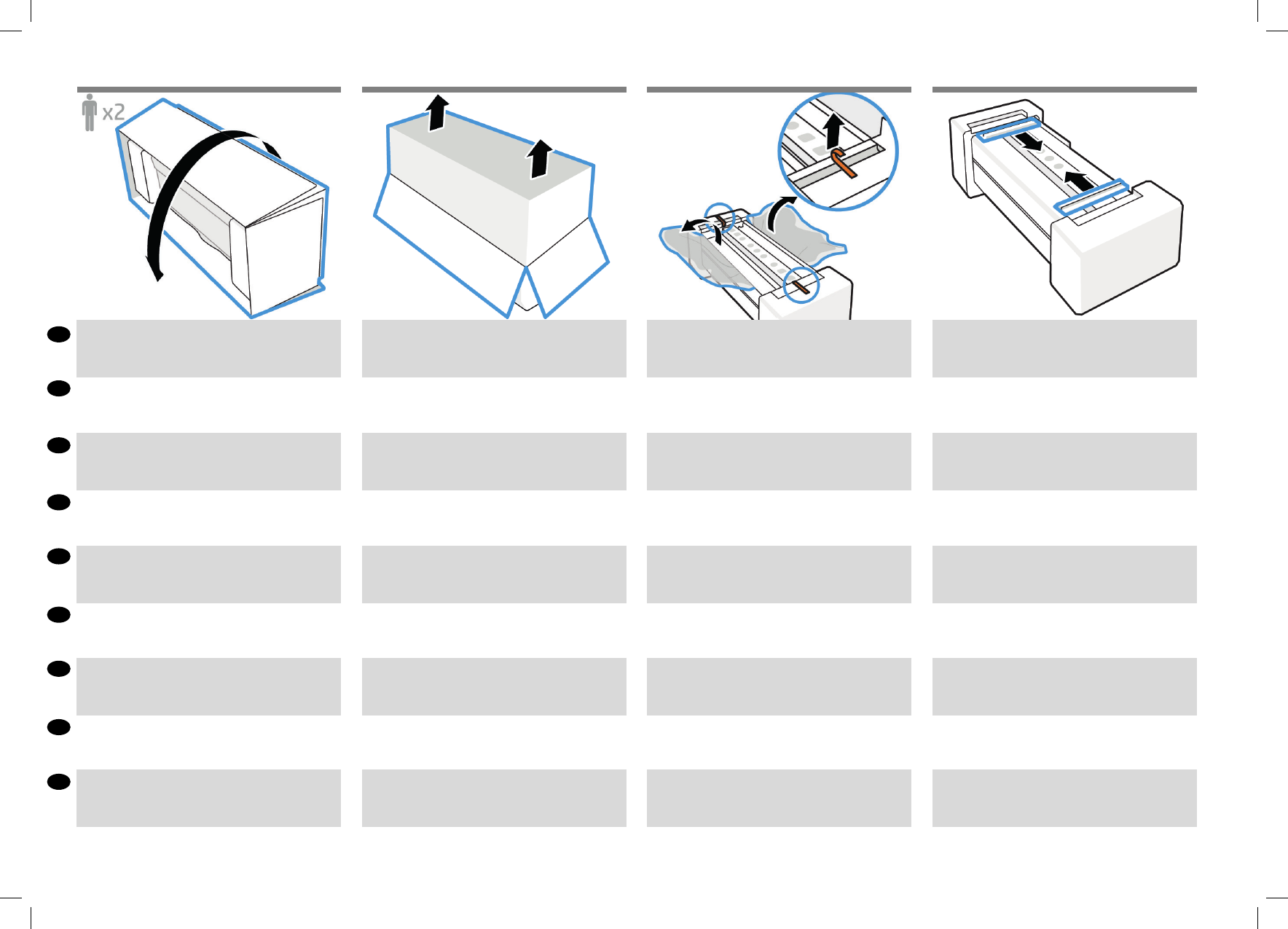 x2