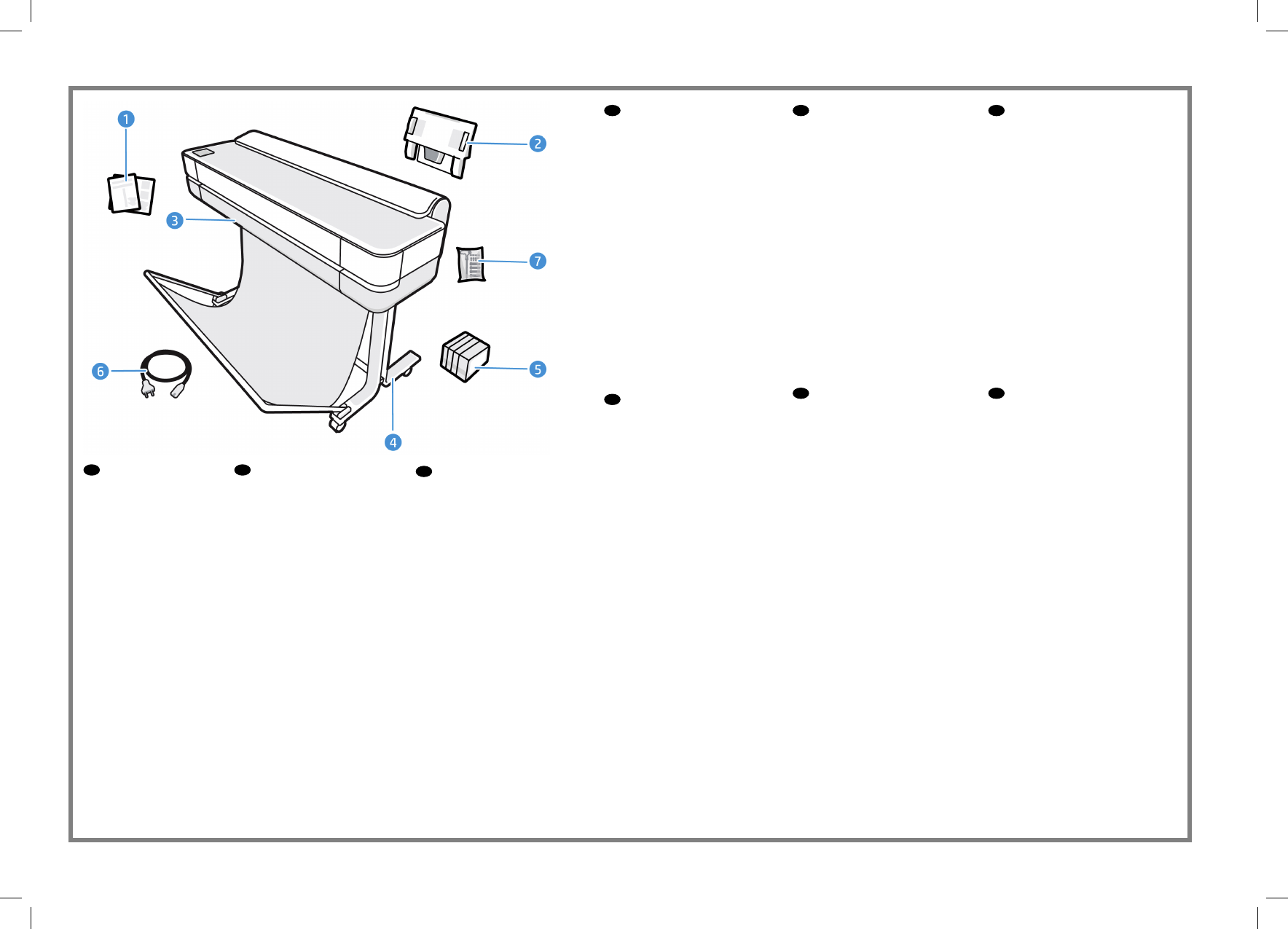 1
2
3
7
6
5
4